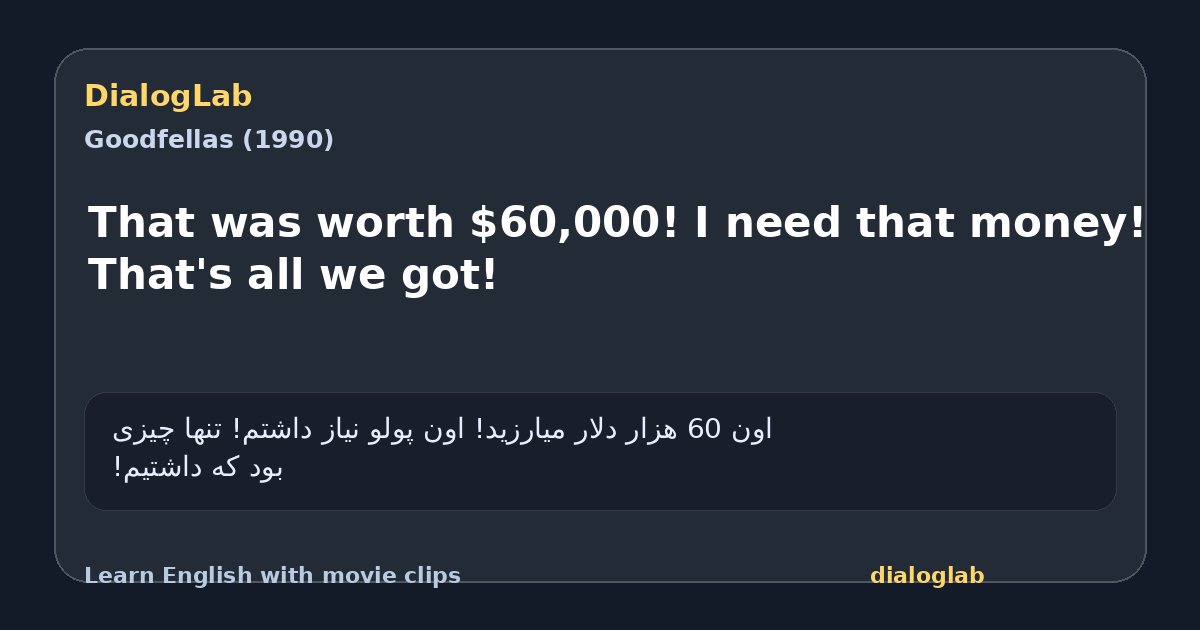 DialogLab
Goodfellas (1990)

That was worth $60,000! I need that money! That's all we got!

اون 60 هزار دلار میارزید! اون پولو نیاز داشتم! تنها چیزی بود که داشتیم!

Learn English with movie clips
dialoglab