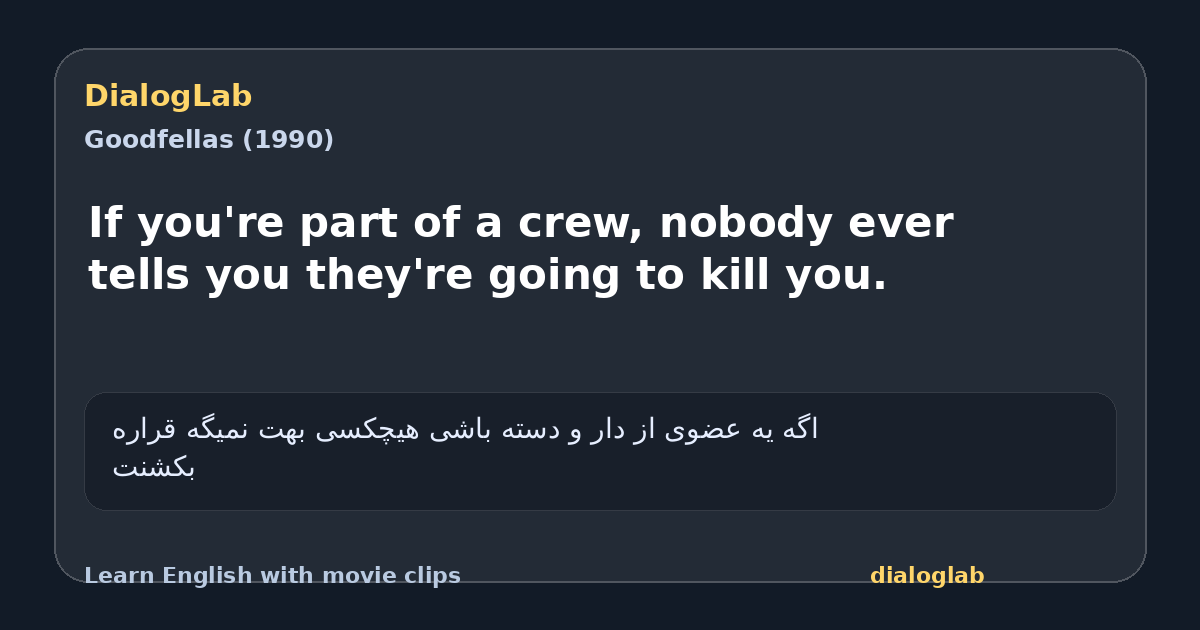 DialogLab
Goodfellas (1990)

If you're part of a crew, nobody ever tells you they're going to kill you.

اگه یه عضوی از دار و دسته باشی هیچکسی بهت نمیگه قراره بکشنت

Learn English with movie clips
dialoglab