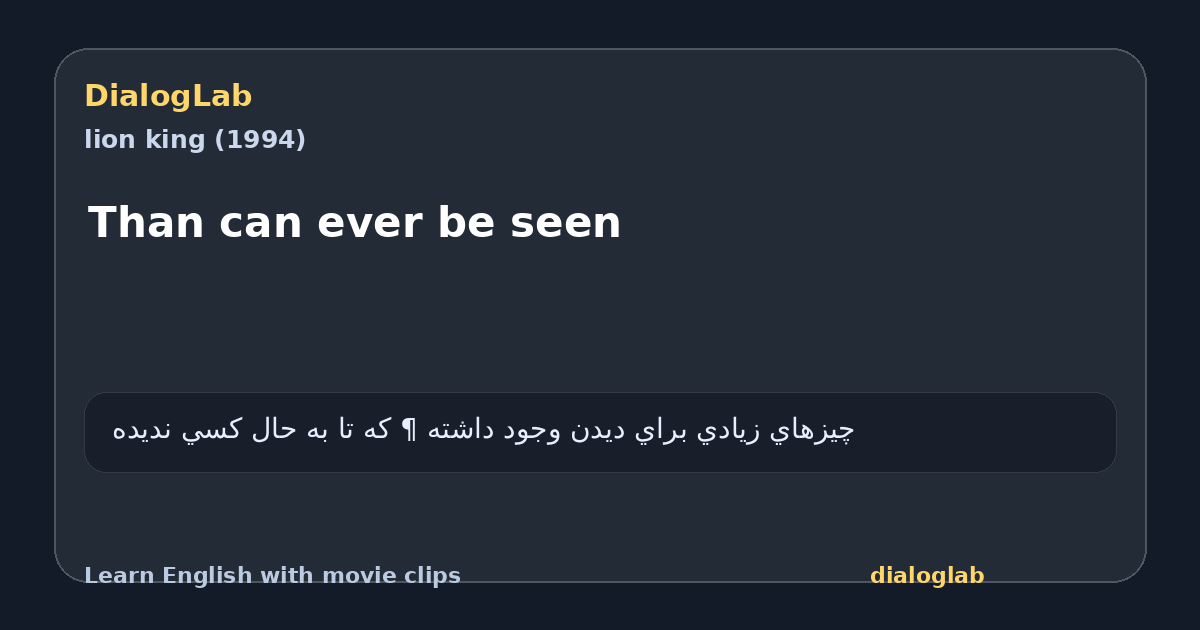 DialogLab
lion king (1994)

Than can ever be seen

چيزهاي زيادي براي ديدن وجود داشته ¶ که تا به حال کسي نديده

Learn English with movie clips
dialoglab