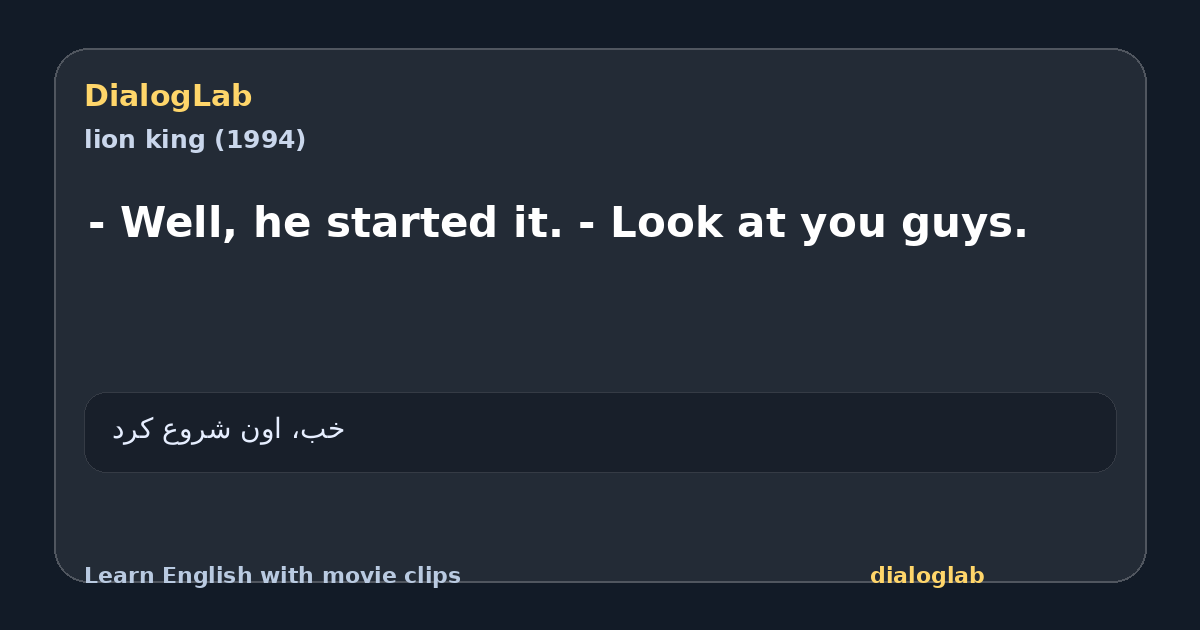 DialogLab
lion king (1994)

- Well, he started it. - Look at you guys.

خب، اون شروع کرد

Learn English with movie clips
dialoglab