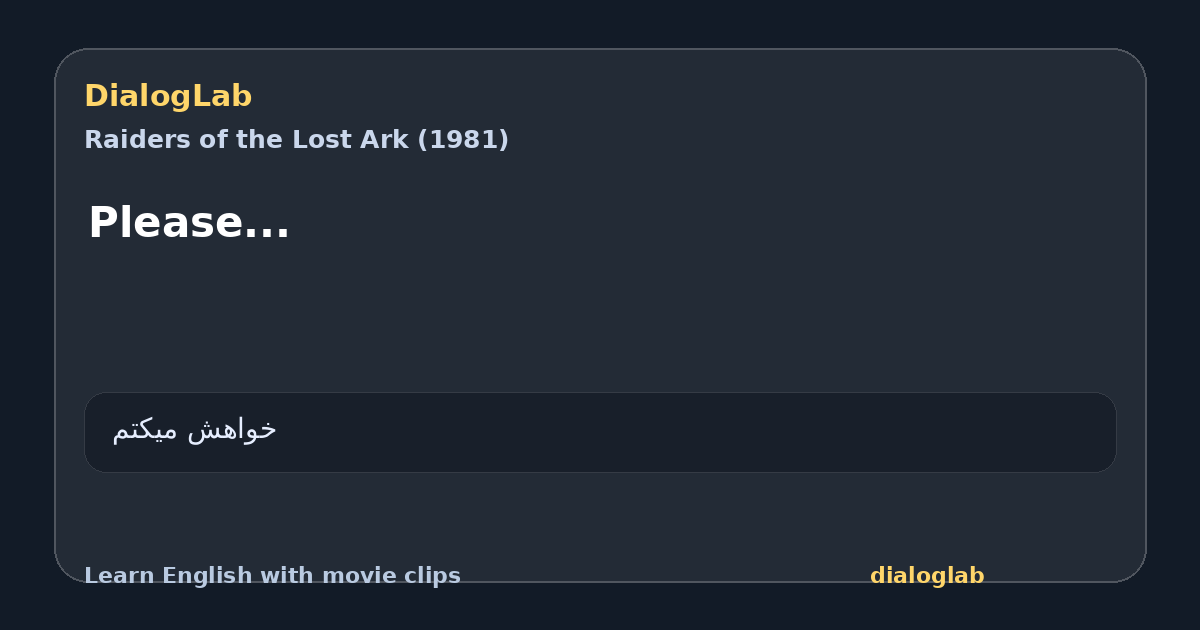 DialogLab
Raiders of the Lost Ark (1981)

Please...

خواهش میکتم

Learn English with movie clips
dialoglab