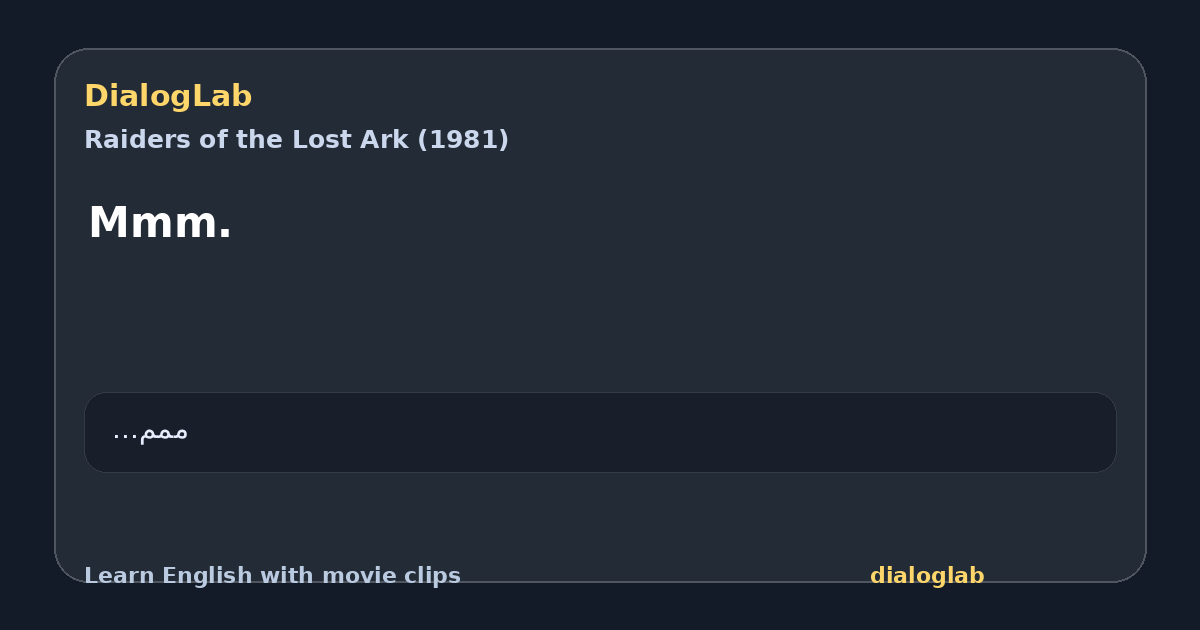 DialogLab
Raiders of the Lost Ark (1981)

Mmm.

ممم...

Learn English with movie clips
dialoglab