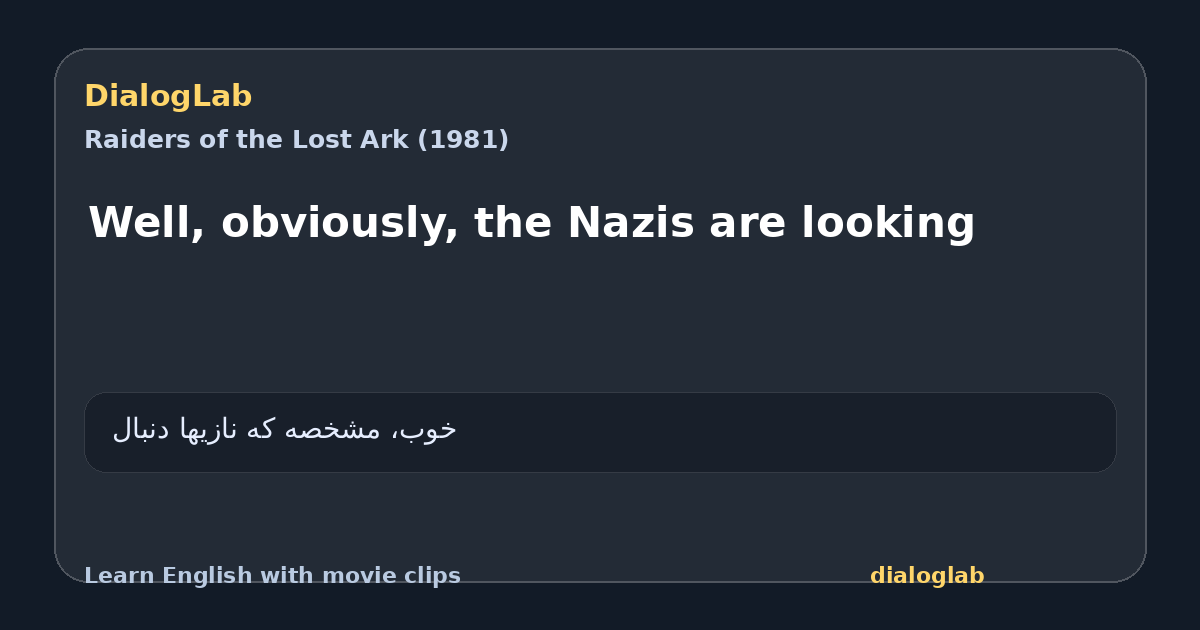 DialogLab
Raiders of the Lost Ark (1981)

Well, obviously, the Nazis are looking

خوب، مشخصه که نازیها دنبال

Learn English with movie clips
dialoglab