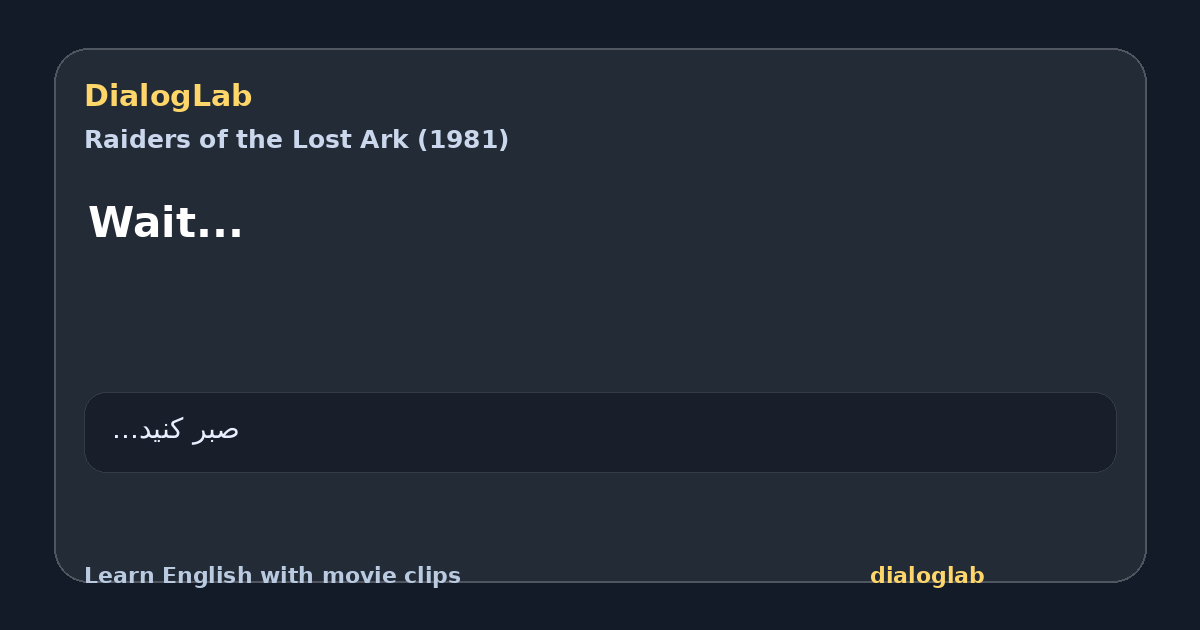 DialogLab
Raiders of the Lost Ark (1981)

Wait...

صبر کنید...

Learn English with movie clips
dialoglab