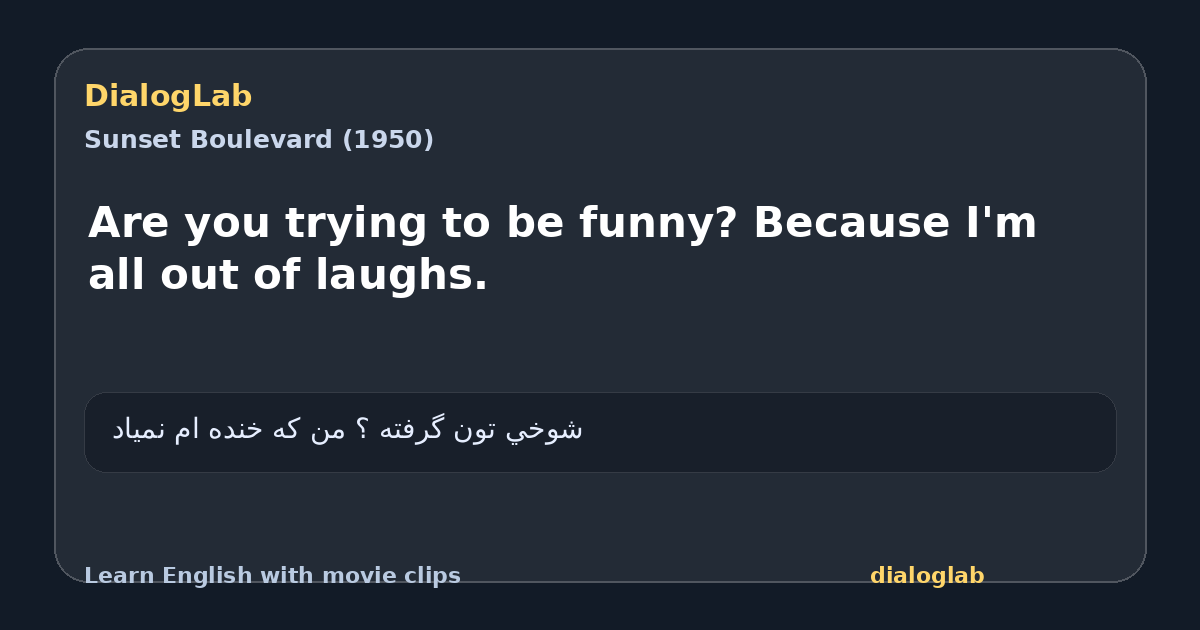 DialogLab
Sunset Boulevard (1950)

Are you trying to be funny? Because I'm all out of laughs.

شوخي تون گرفته ؟ من که خنده ام نمياد

Learn English with movie clips
dialoglab