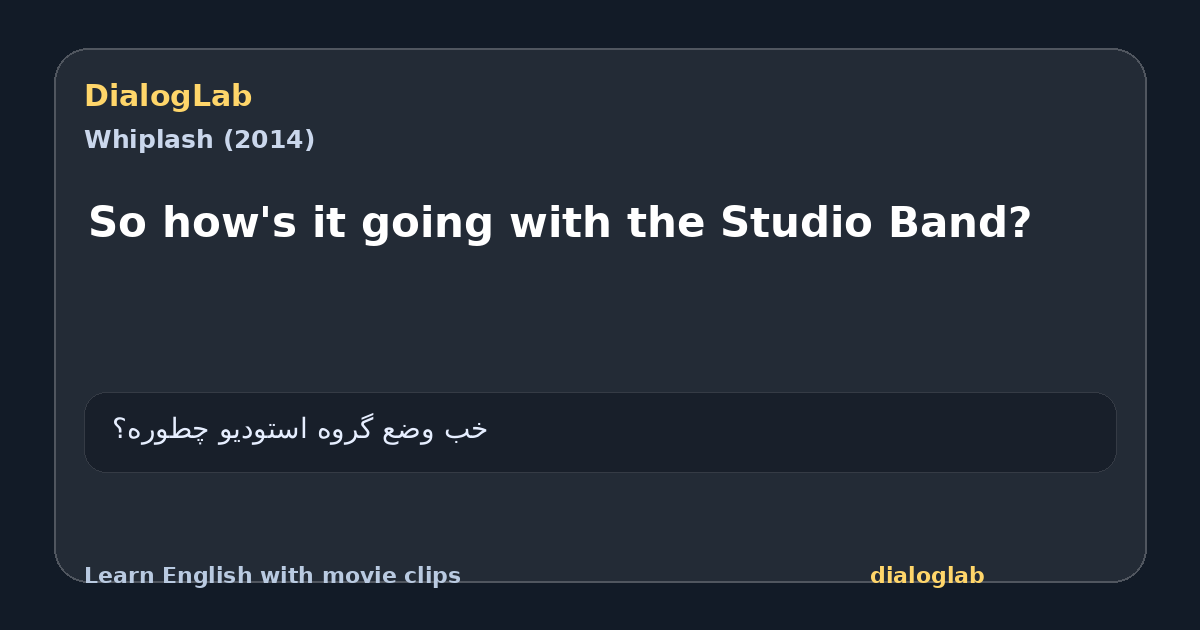 DialogLab
Whiplash (2014)

So how's it going with the Studio Band?

خب وضع گروه استودیو چطوره؟

Learn English with movie clips
dialoglab