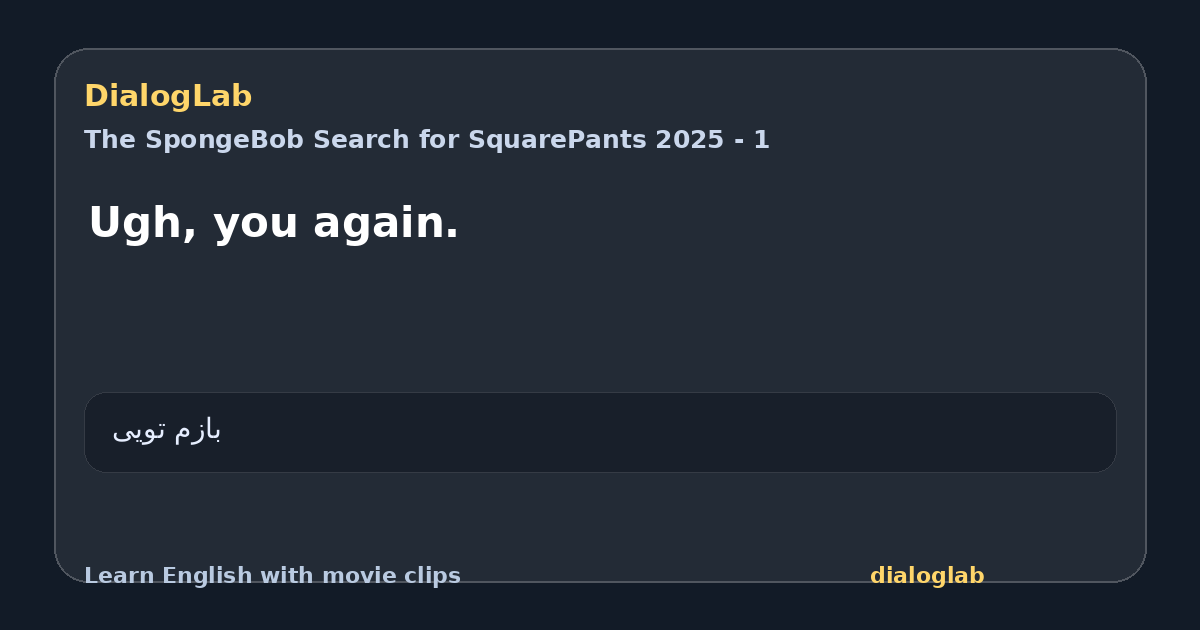 DialogLab
The SpongeBob Search for SquarePants 2025 - 1

Ugh, you again.

بازم تویی

Learn English with movie clips
dialoglab