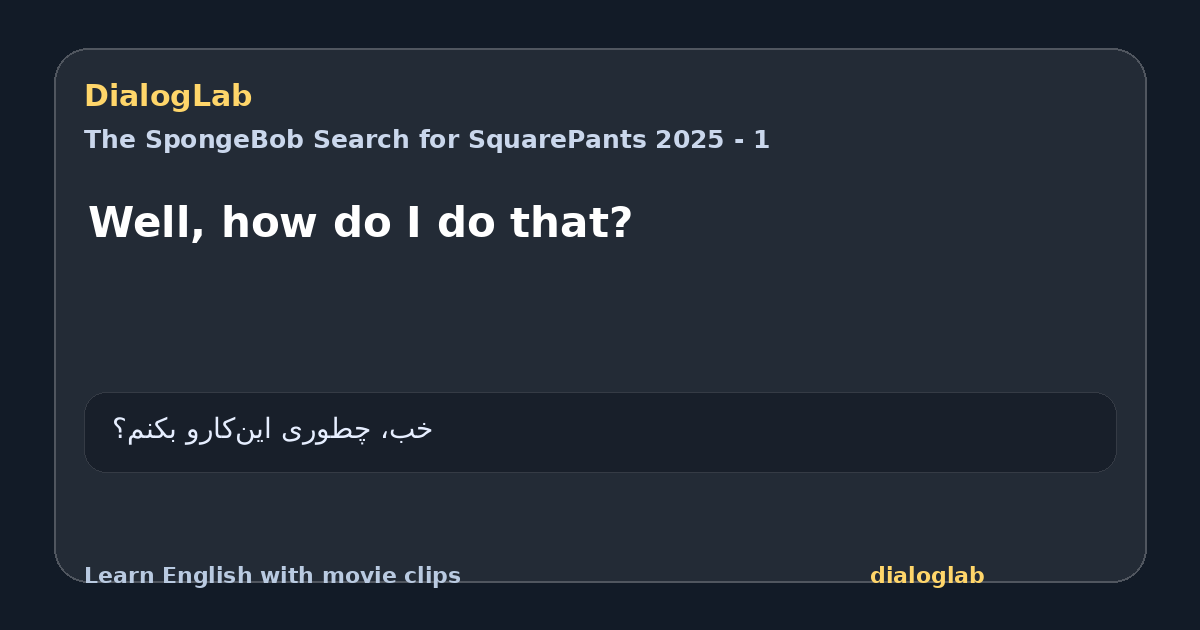 DialogLab
The SpongeBob Search for SquarePants 2025 - 1

Well, how do I do that?

خب، چطوری این‌کارو بکنم؟

Learn English with movie clips
dialoglab