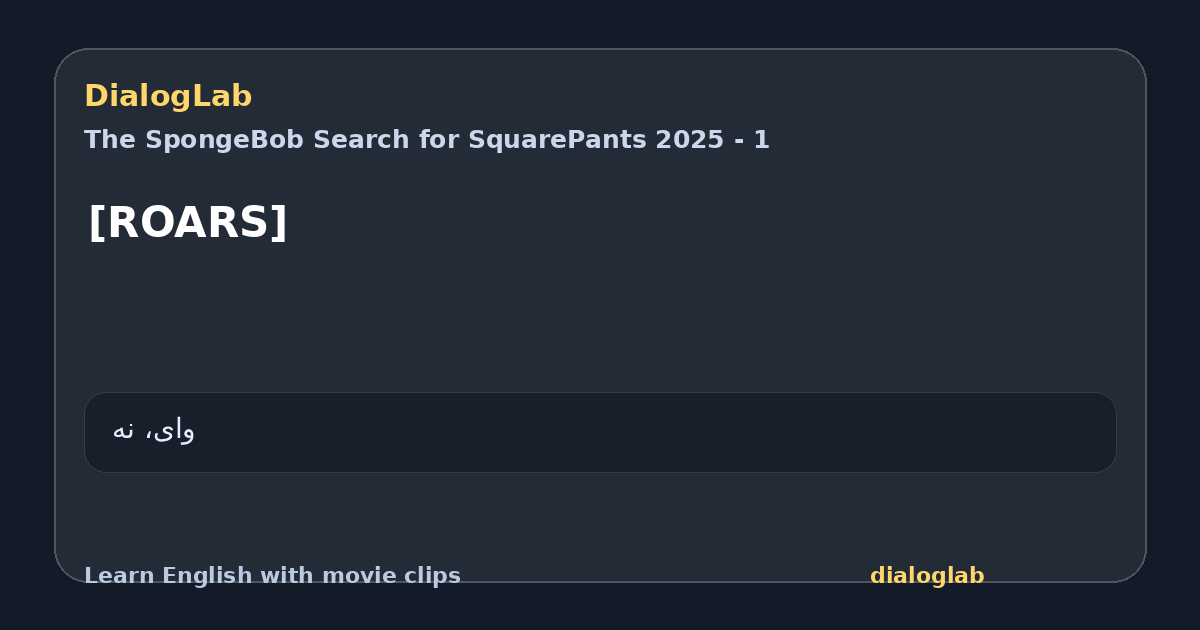 DialogLab
The SpongeBob Search for SquarePants 2025 - 1

[ROARS]

وای، نه

Learn English with movie clips
dialoglab