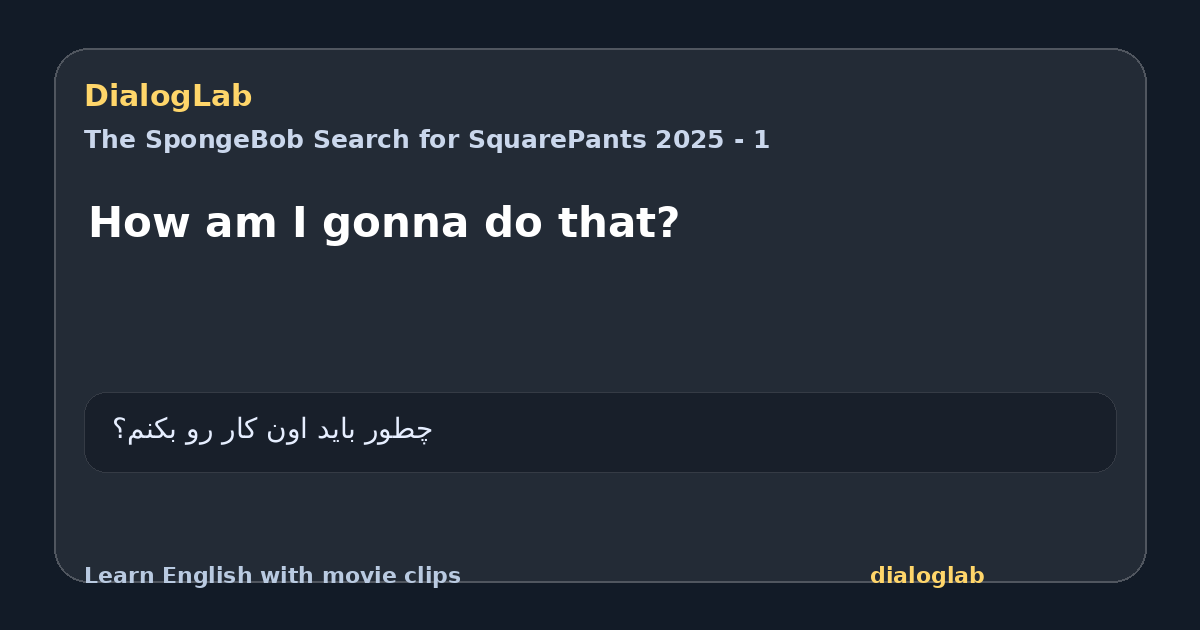 DialogLab
The SpongeBob Search for SquarePants 2025 - 1

How am I gonna do that?

چطور باید اون کار رو بکنم؟

Learn English with movie clips
dialoglab