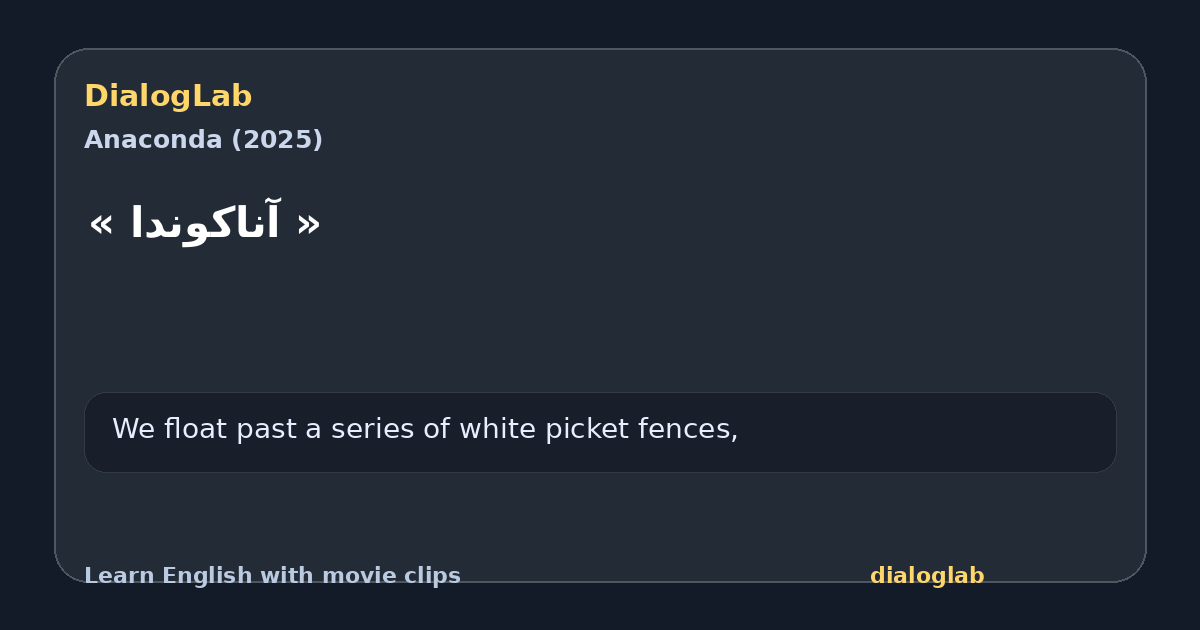 DialogLab
Anaconda (2025)

« آناکوندا »

We float past a series of white picket fences,

Learn English with movie clips
dialoglab