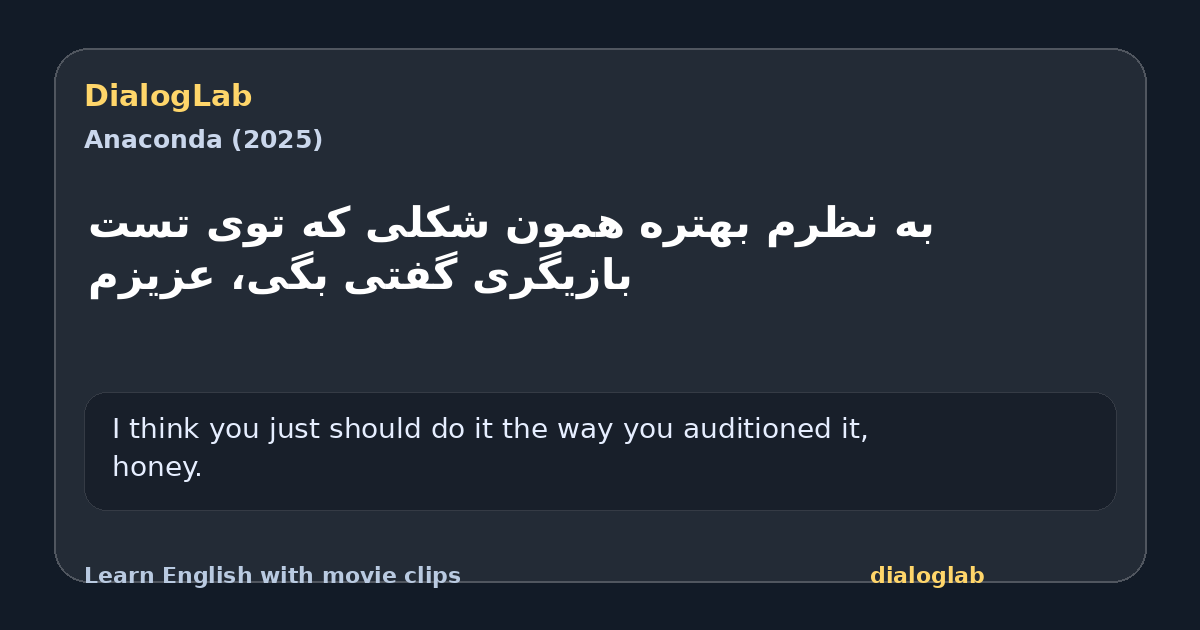 DialogLab
Anaconda (2025)

به نظرم بهتره همون شکلی که توی تست بازیگری گفتی بگی، عزیزم

I think you just should do it the way you auditioned it, honey.

Learn English with movie clips
dialoglab