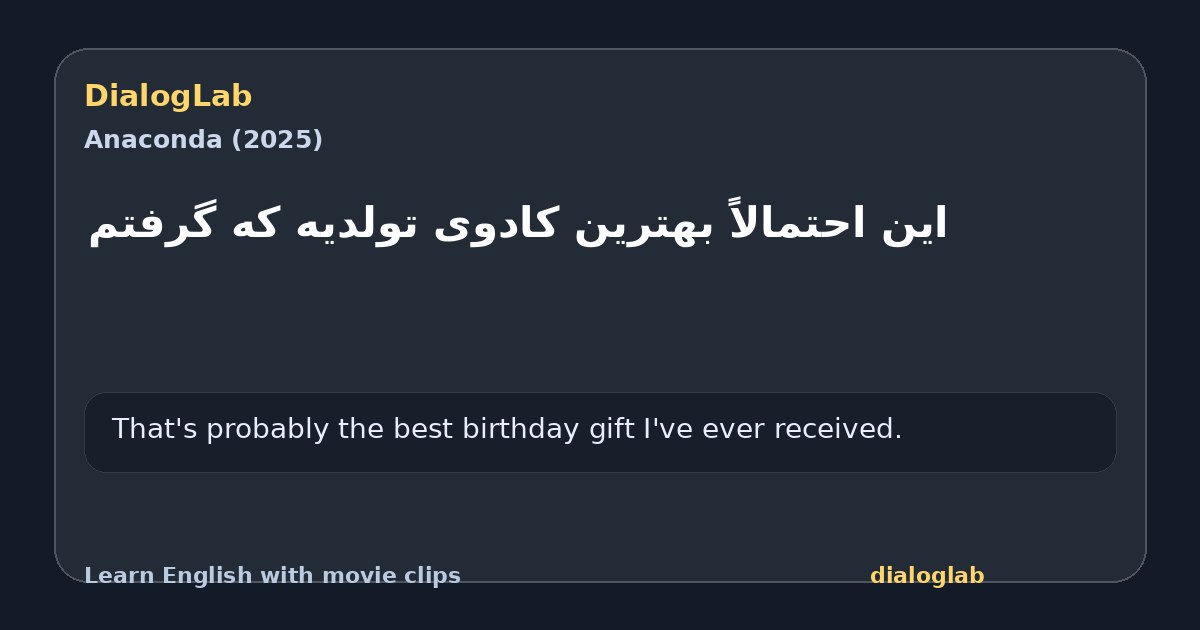 DialogLab
Anaconda (2025)

این احتمالاً بهترین کادوی تولدیه که گرفتم

That's probably the best birthday gift I've ever received.

Learn English with movie clips
dialoglab