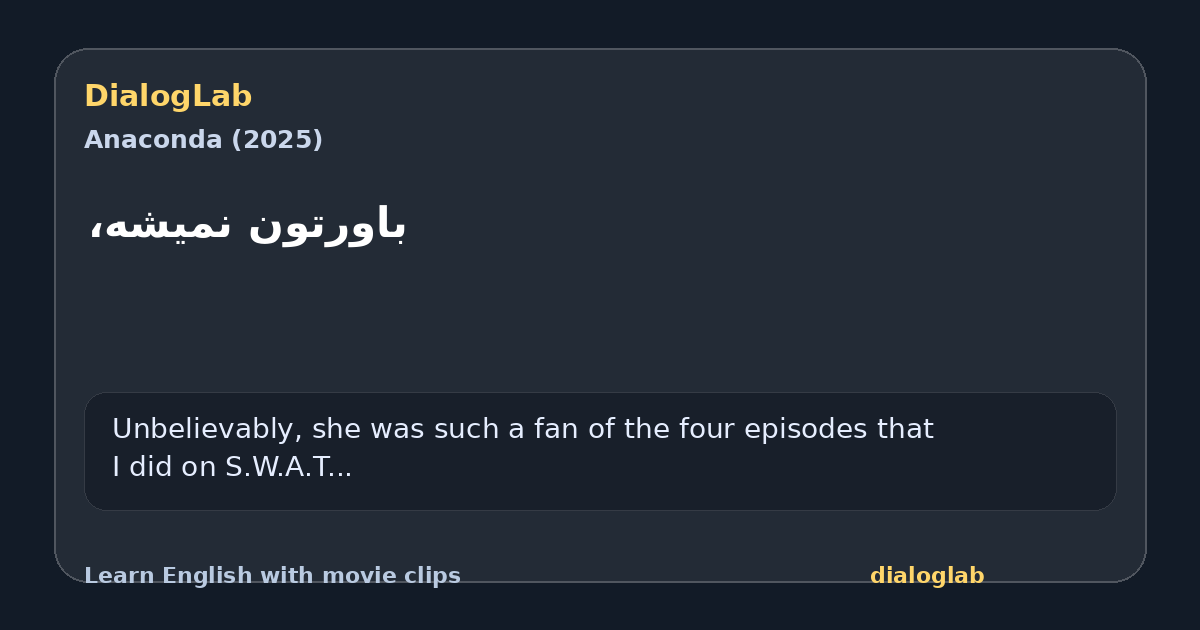 DialogLab
Anaconda (2025)

باورتون نمیشه،

Unbelievably, she was such a fan of the four episodes that I did on S.W.A.T...

Learn English with movie clips
dialoglab