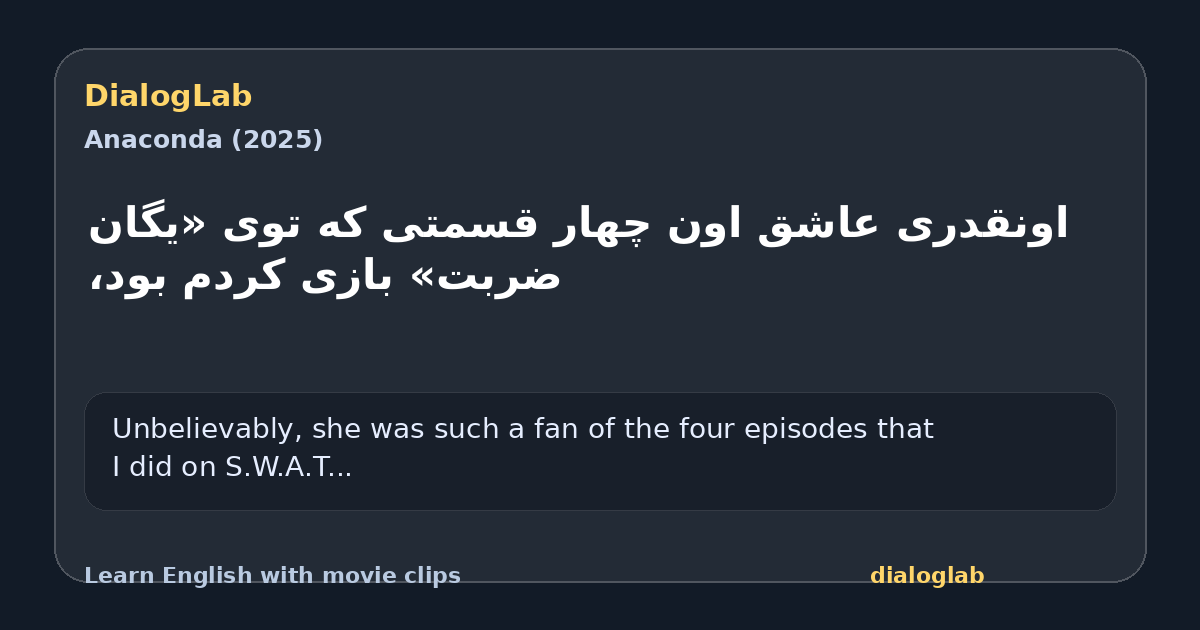 DialogLab
Anaconda (2025)

اونقدری عاشق اون چهار قسمتی که توی «یگان ضربت» بازی کردم بود،

Unbelievably, she was such a fan of the four episodes that I did on S.W.A.T...

Learn English with movie clips
dialoglab