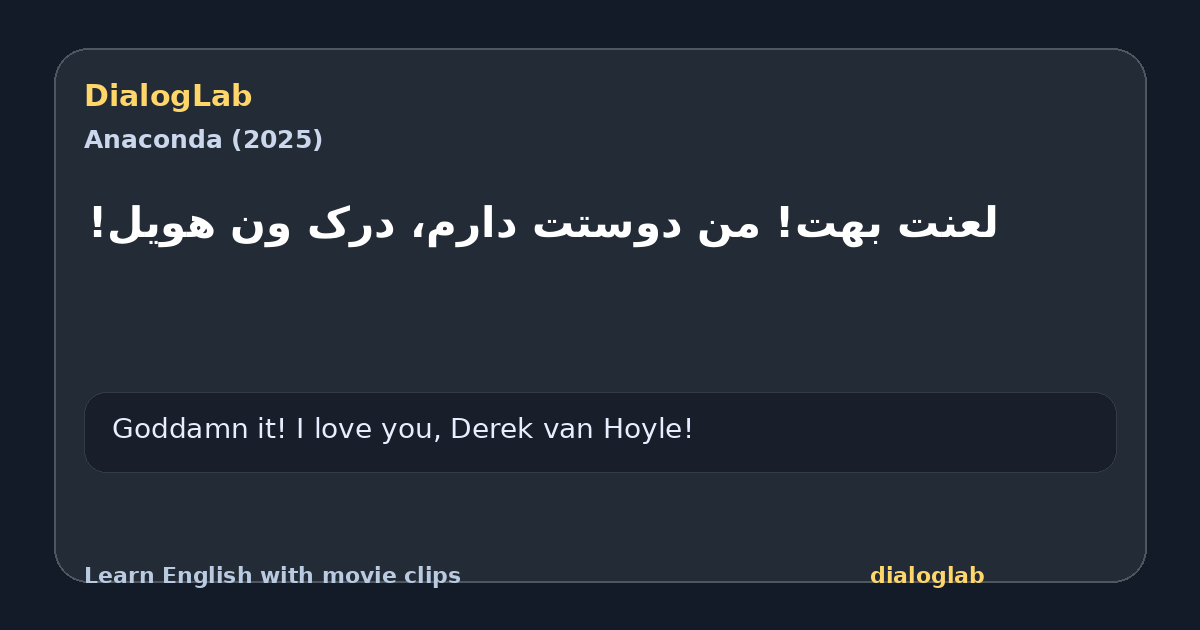 DialogLab
Anaconda (2025)

لعنت بهت! من دوستت دارم، درک ون هویل!

Goddamn it! I love you, Derek van Hoyle!

Learn English with movie clips
dialoglab