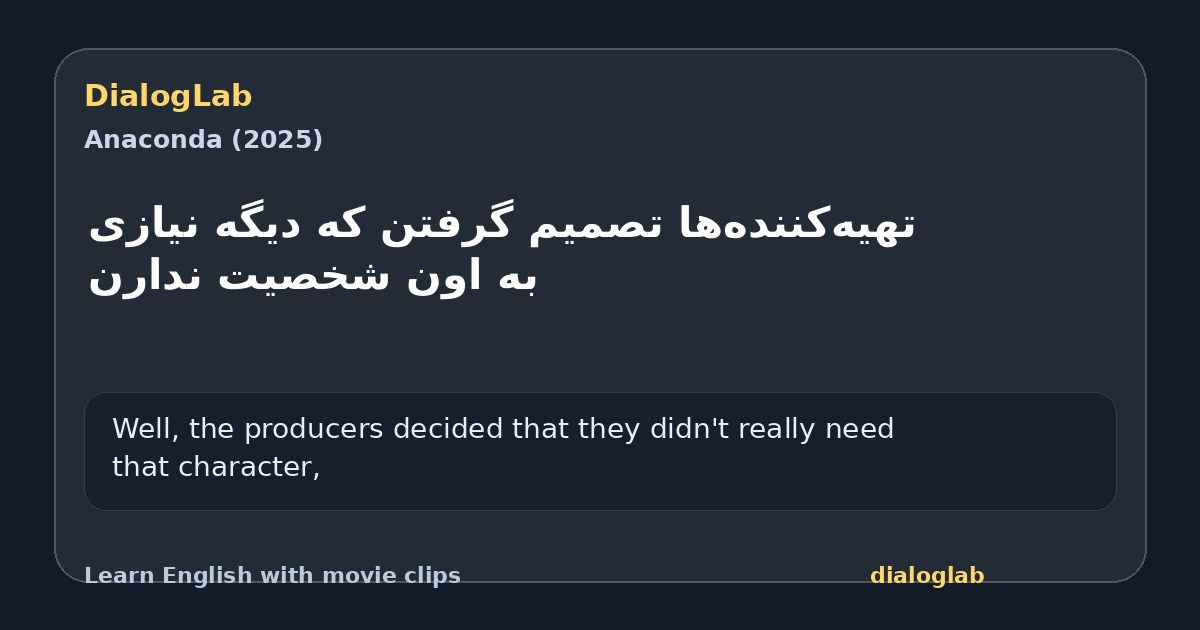 DialogLab
Anaconda (2025)

تهیه‌کننده‌ها تصمیم گرفتن که دیگه نیازی به اون شخصیت ندارن

Well, the producers decided that they didn't really need that character,

Learn English with movie clips
dialoglab