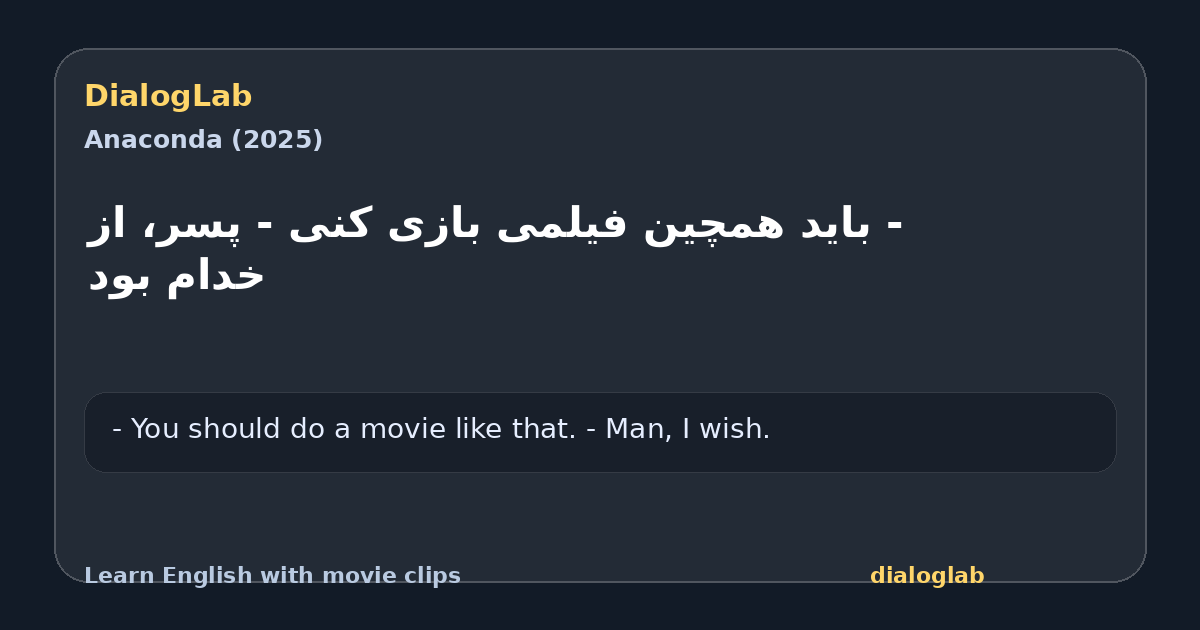 DialogLab
Anaconda (2025)

- باید همچین فیلمی بازی کنی - پسر، از خدام بود

- You should do a movie like that. - Man, I wish.

Learn English with movie clips
dialoglab