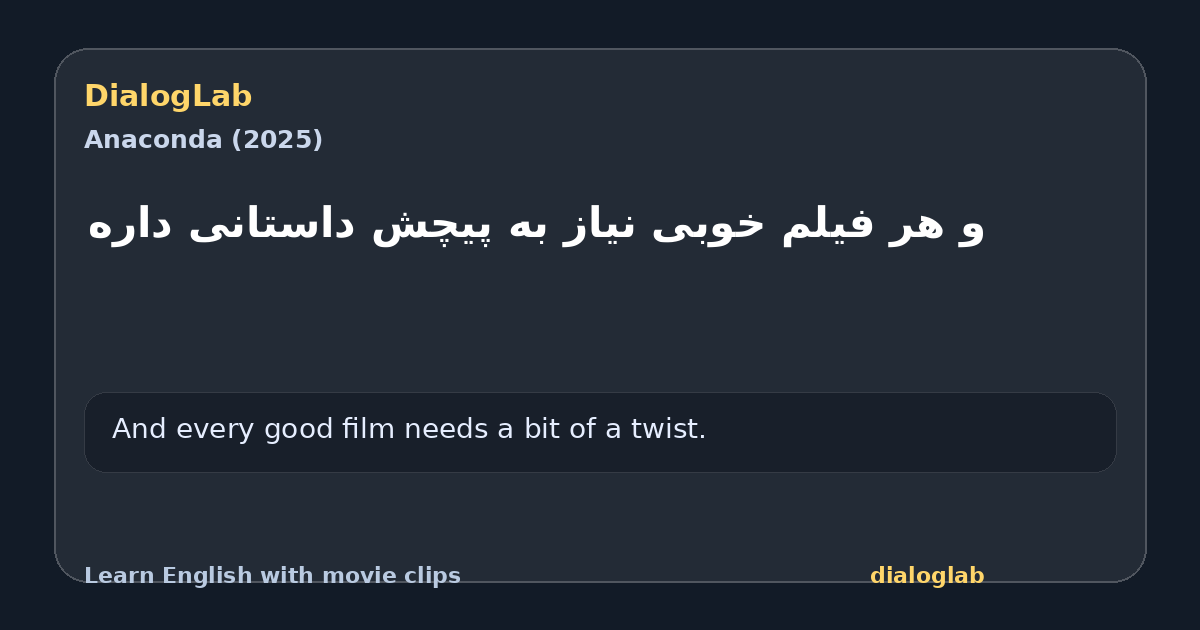 DialogLab
Anaconda (2025)

و هر فیلم خوبی نیاز به پیچش داستانی داره

And every good film needs a bit of a twist.

Learn English with movie clips
dialoglab