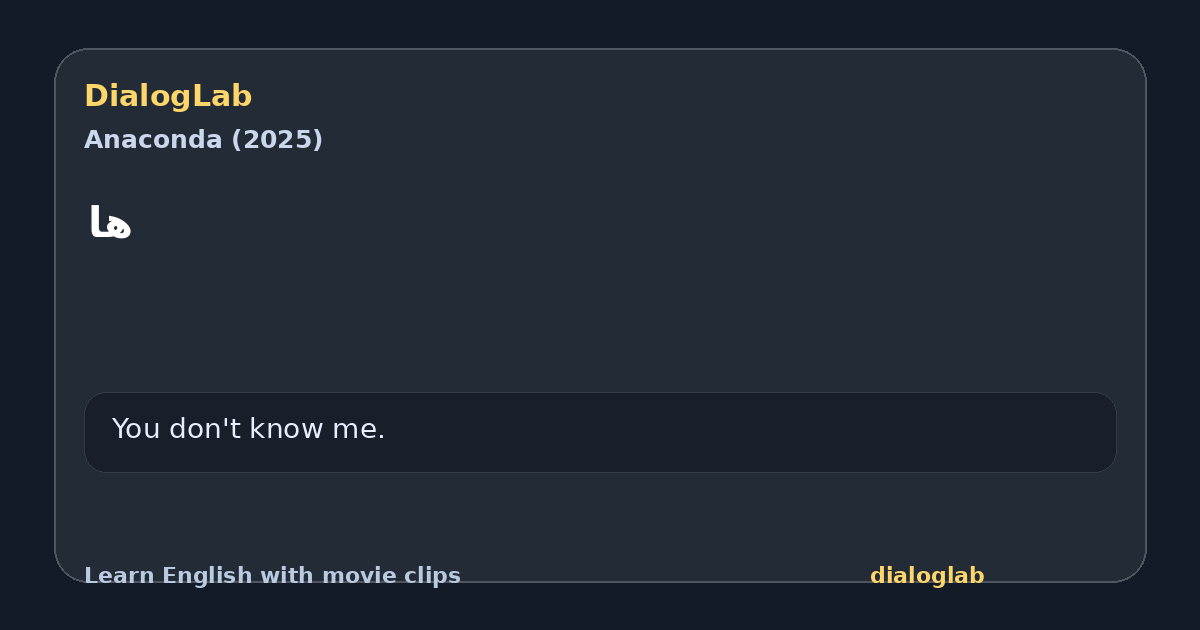 DialogLab
Anaconda (2025)

ها

You don't know me.

Learn English with movie clips
dialoglab