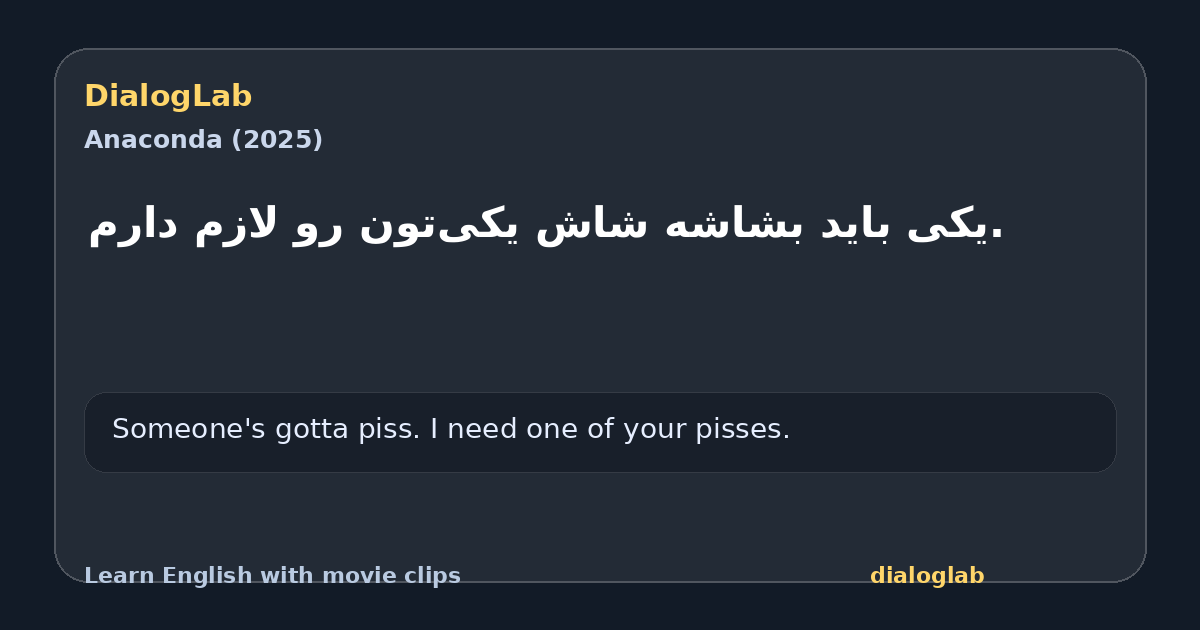 DialogLab
Anaconda (2025)

یکی باید بشاشه شاش یکی‌تون رو لازم دارم.

Someone's gotta piss. I need one of your pisses.

Learn English with movie clips
dialoglab