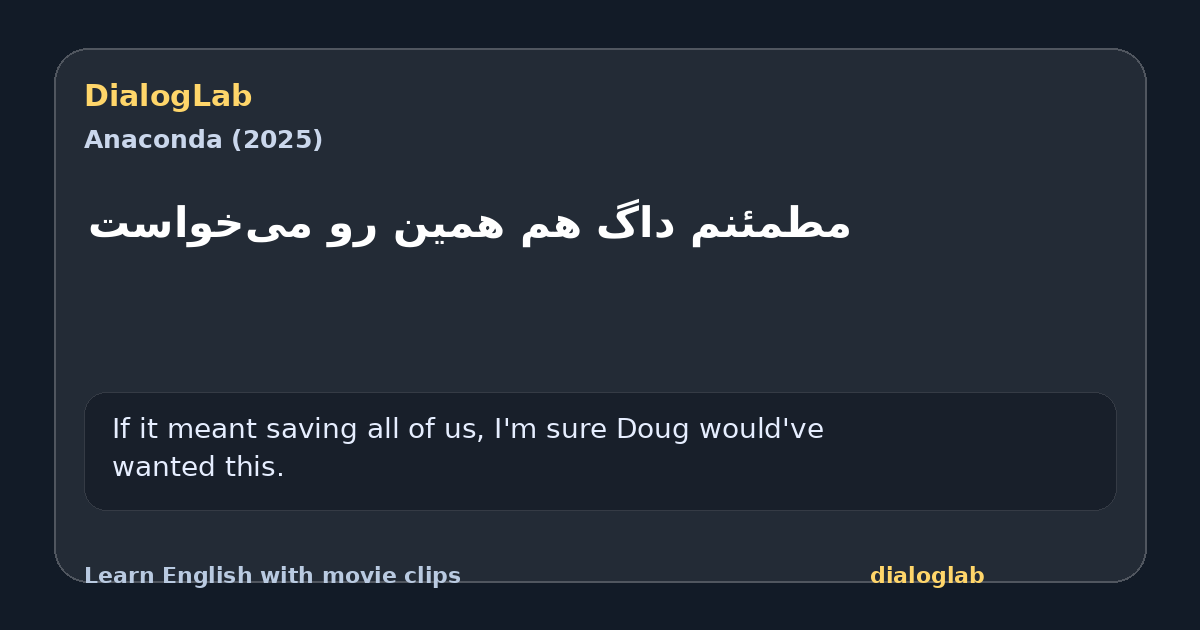 DialogLab
Anaconda (2025)

مطمئنم داگ هم همین رو می‌خواست

If it meant saving all of us, I'm sure Doug would've wanted this.

Learn English with movie clips
dialoglab