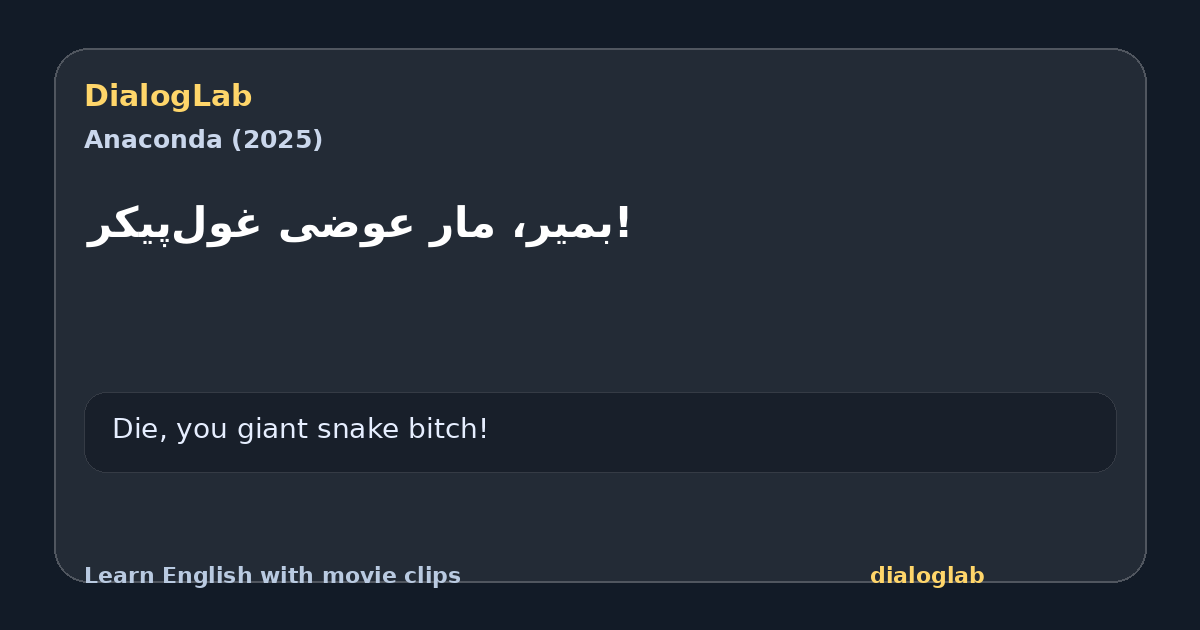 DialogLab
Anaconda (2025)

بمیر، مار عوضی غول‌پیکر!

Die, you giant snake bitch!

Learn English with movie clips
dialoglab