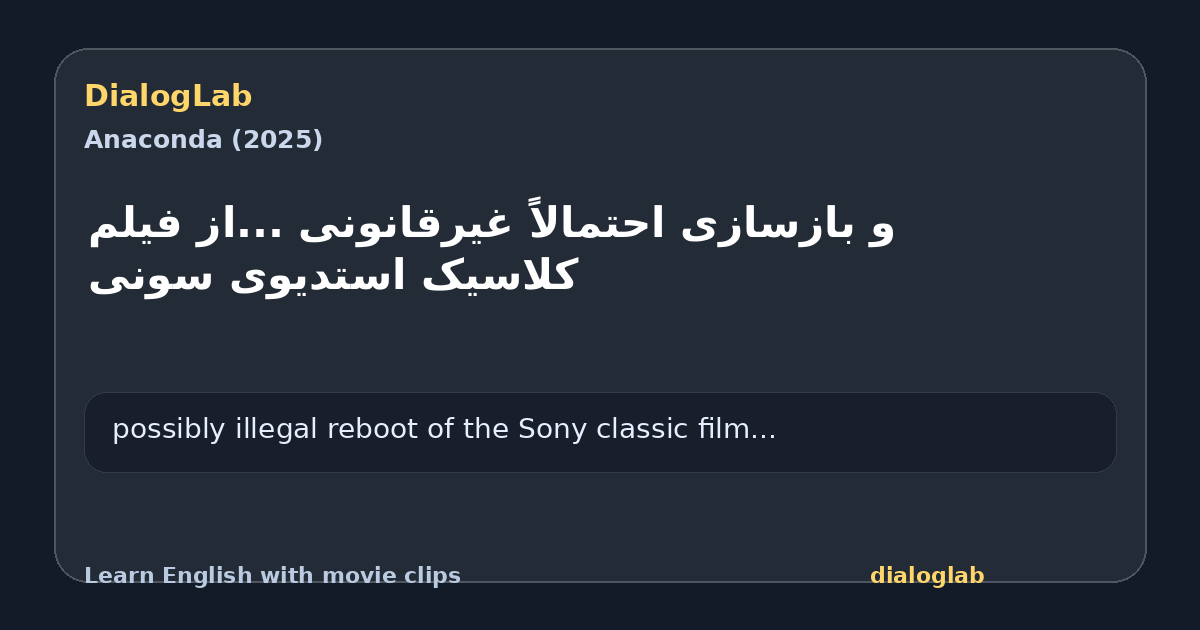 DialogLab
Anaconda (2025)

و بازسازی احتمالاً غیرقانونی ...از فیلم کلاسیک استدیوی سونی

possibly illegal reboot of the Sony classic film...

Learn English with movie clips
dialoglab