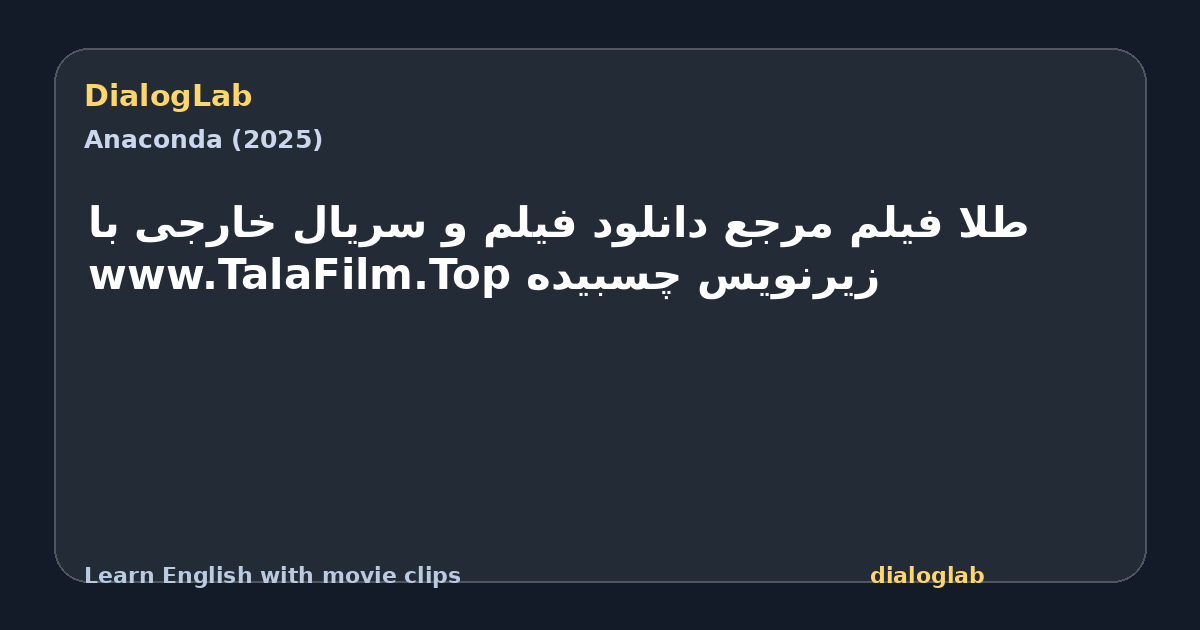 DialogLab

Anaconda (2025)

طلا فیلم مرجع دانلود فیلم و سریال خارجی با زیرنویس چسبیده www.TalaFilm.Top

Learn English with movie clips

dialoglab