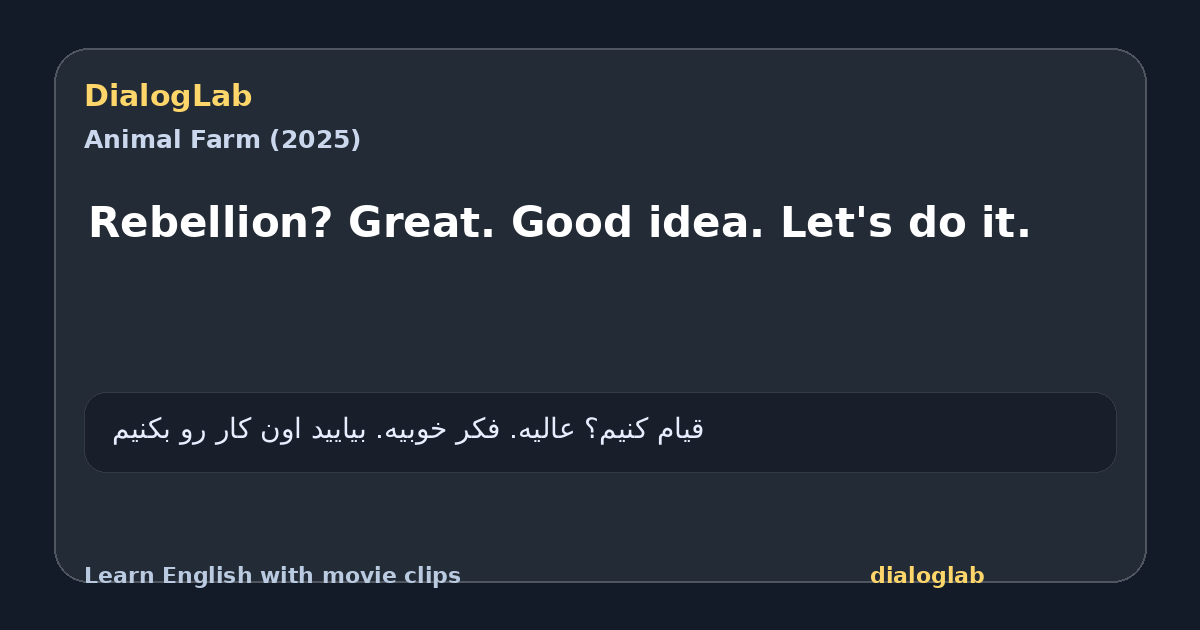 DialogLab
Animal Farm (2025)

Rebellion? Great. Good idea. Let's do it.

قیام کنیم؟ عالیه. فکر خوبیه. بیایید اون کار رو بکنیم

Learn English with movie clips
dialoglab