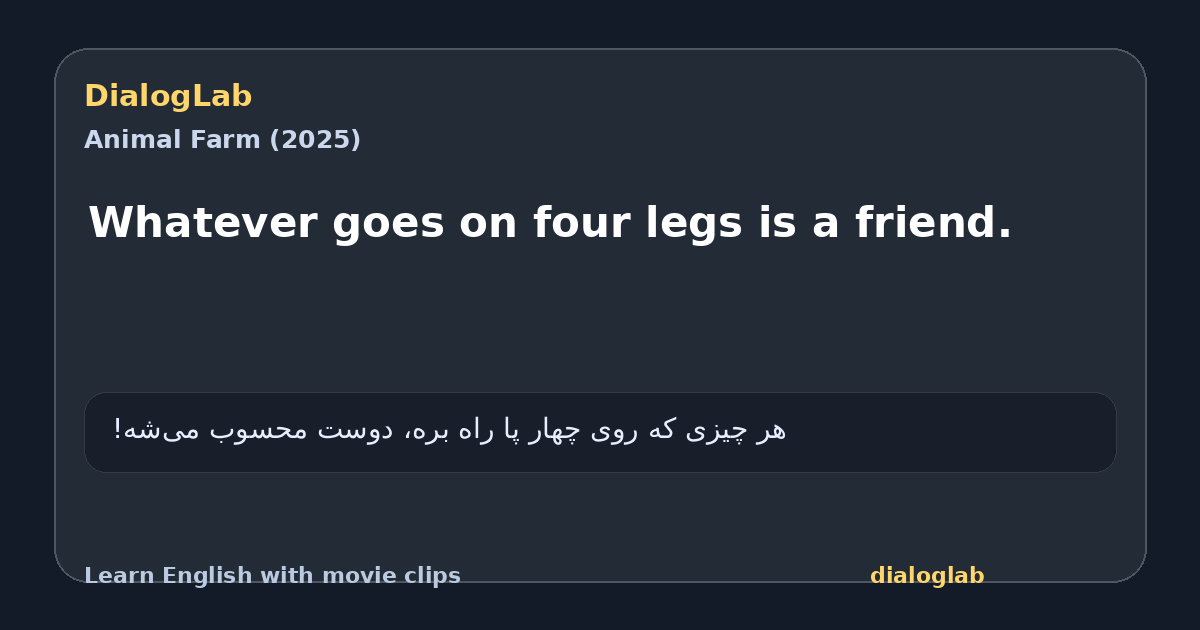 DialogLab
Animal Farm (2025)

Whatever goes on four legs is a friend.

هر چیزی که روی چهار پا راه بره، دوست محسوب می‌شه!

Learn English with movie clips
dialoglab