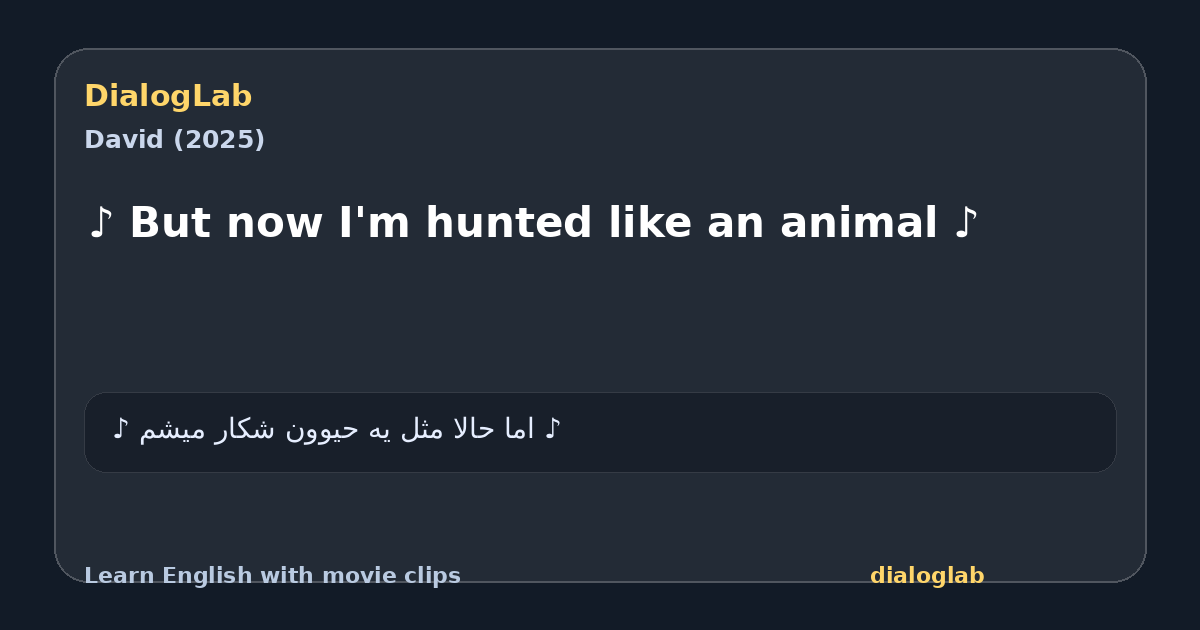 DialogLab
David (2025)

♪ But now I'm hunted like an animal ♪

♪ اما حالا مثل یه حیوون شکار میشم ♪

Learn English with movie clips
dialoglab