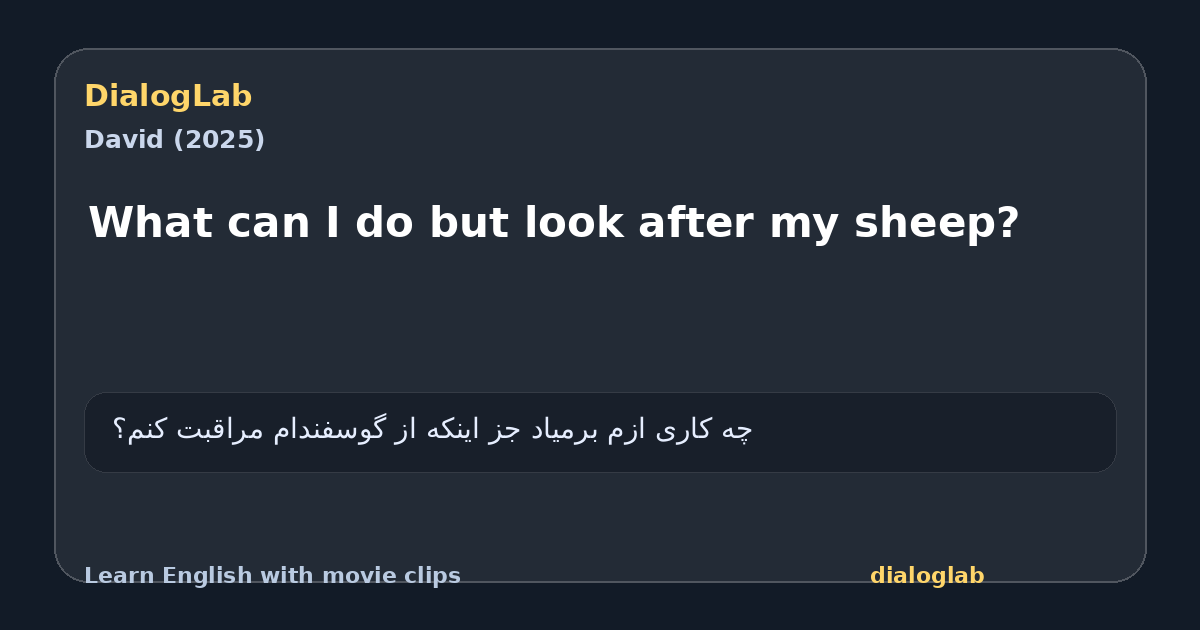 DialogLab
David (2025)

What can I do but look after my sheep?

چه کاری ازم برمیاد جز اینکه از گوسفندام مراقبت کنم؟

Learn English with movie clips

dialoglab