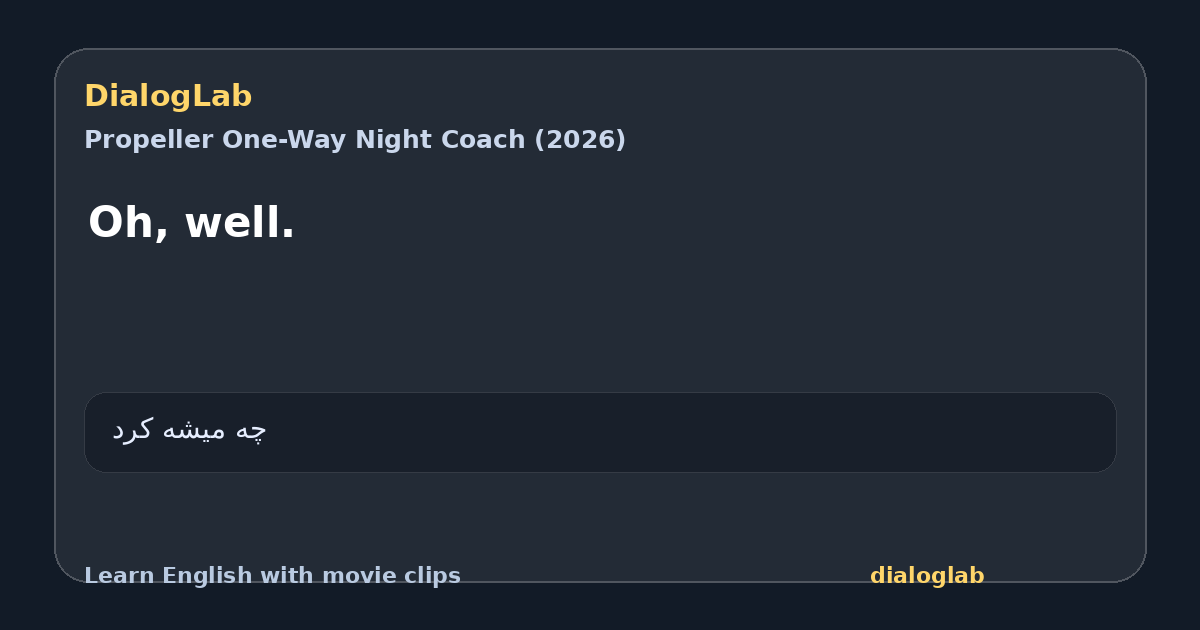 DialogLab

Propeller One-Way Night Coach (2026)

Oh, well.

چه میشه کرد

Learn English with movie clips

dialoglab