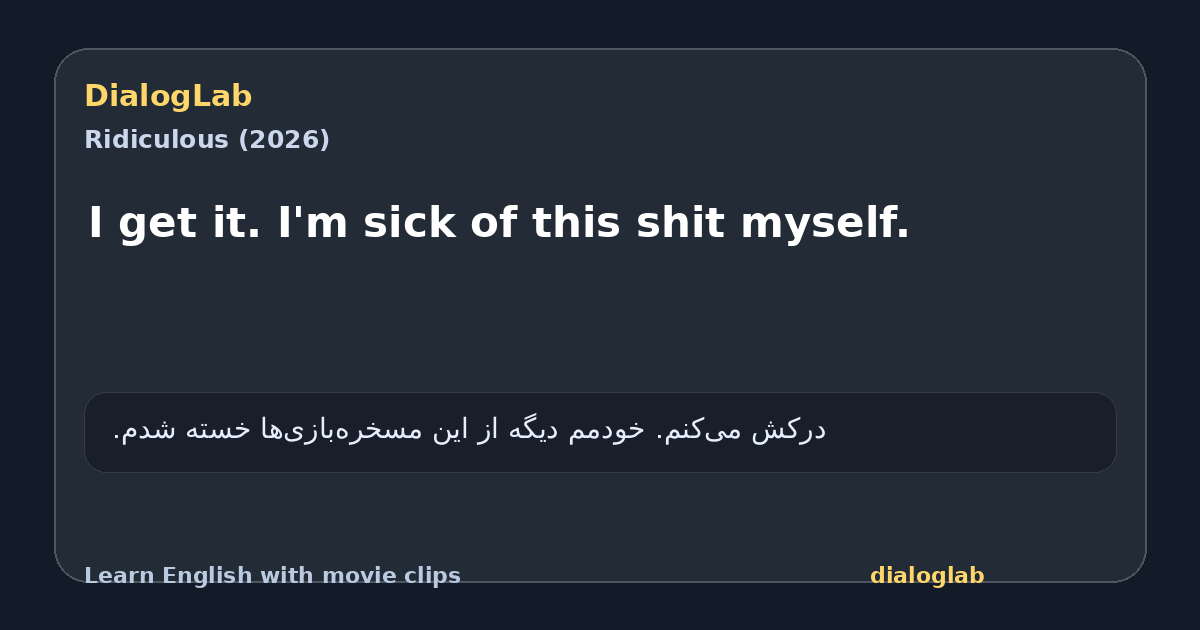 DialogLab
Ridiculous (2026)

I get it. I'm sick of this shit myself.

درکش می‌کنم. خودمم دیگه از این مسخره‌بازی‌ها خسته شدم.

Learn English with movie clips
dialoglab