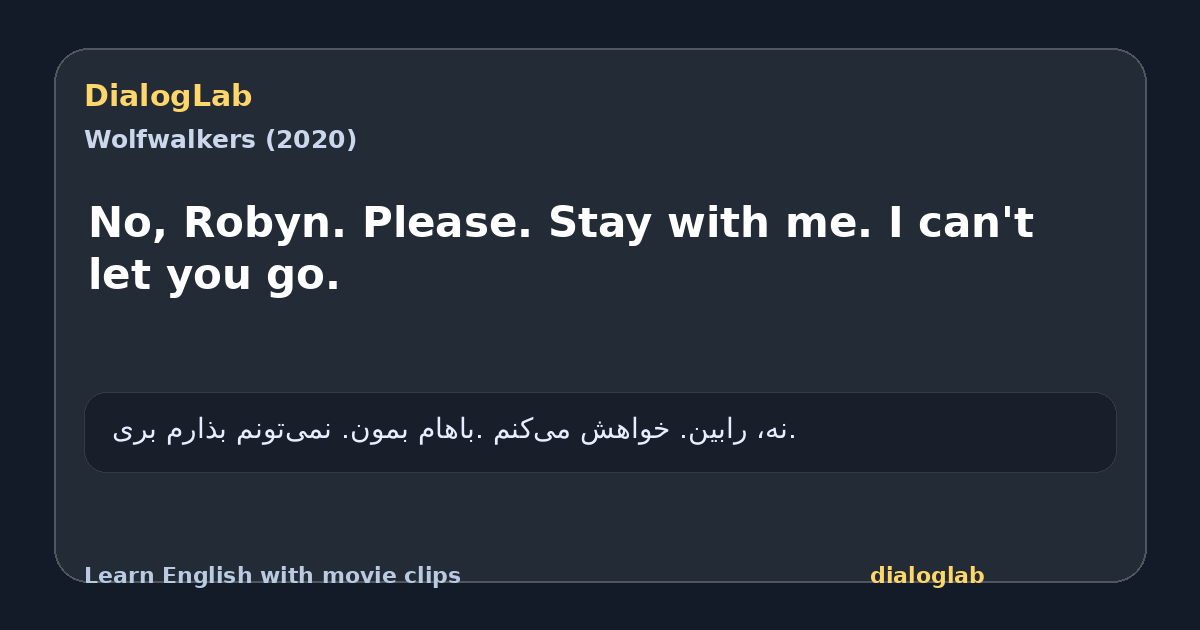 DialogLab
Wolfwalkers (2020)

No, Robyn. Please. Stay with me. I can't let you go.

نه، رابین. خواهش می‌کنم. باهام بمون. نمی‌تونم بذارم بری.

Learn English with movie clips
dialoglab