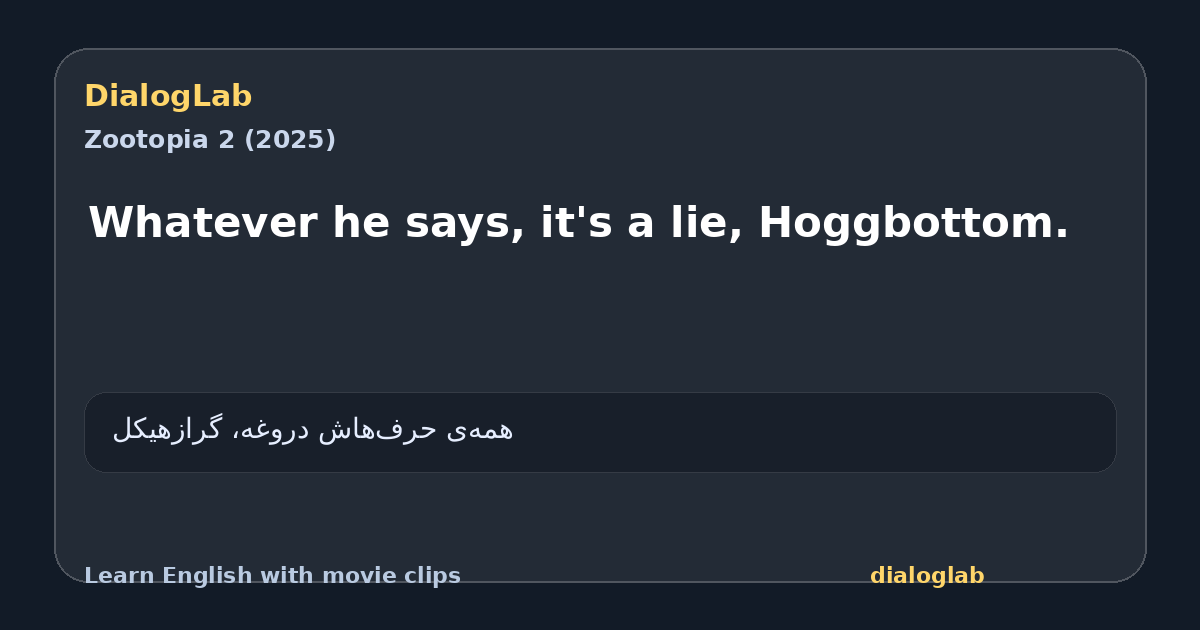 DialogLab
Zootopia 2 (2025)

Whatever he says, it's a lie, Hoggbottom.

همه‌ی حرف‌هاش دروغه، گرازهیکل

Learn English with movie clips
dialoglab