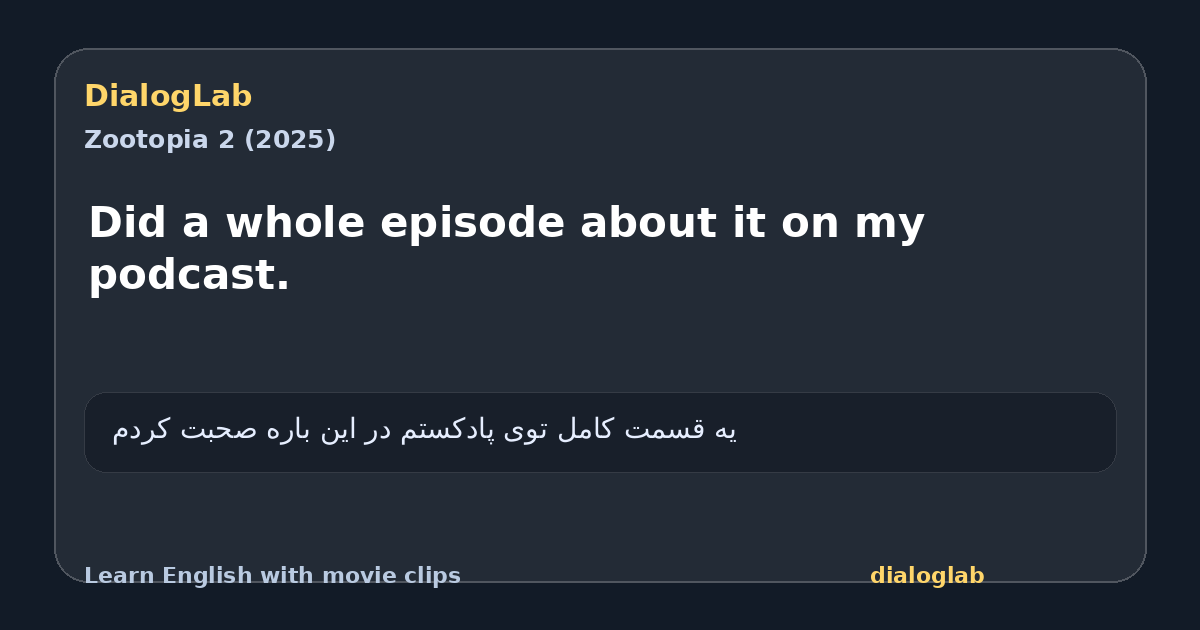 DialogLab
Zootopia 2 (2025)

Did a whole episode about it on my podcast.

یه قسمت کامل توی پادکستم در این باره صحبت کردم

Learn English with movie clips
dialoglab