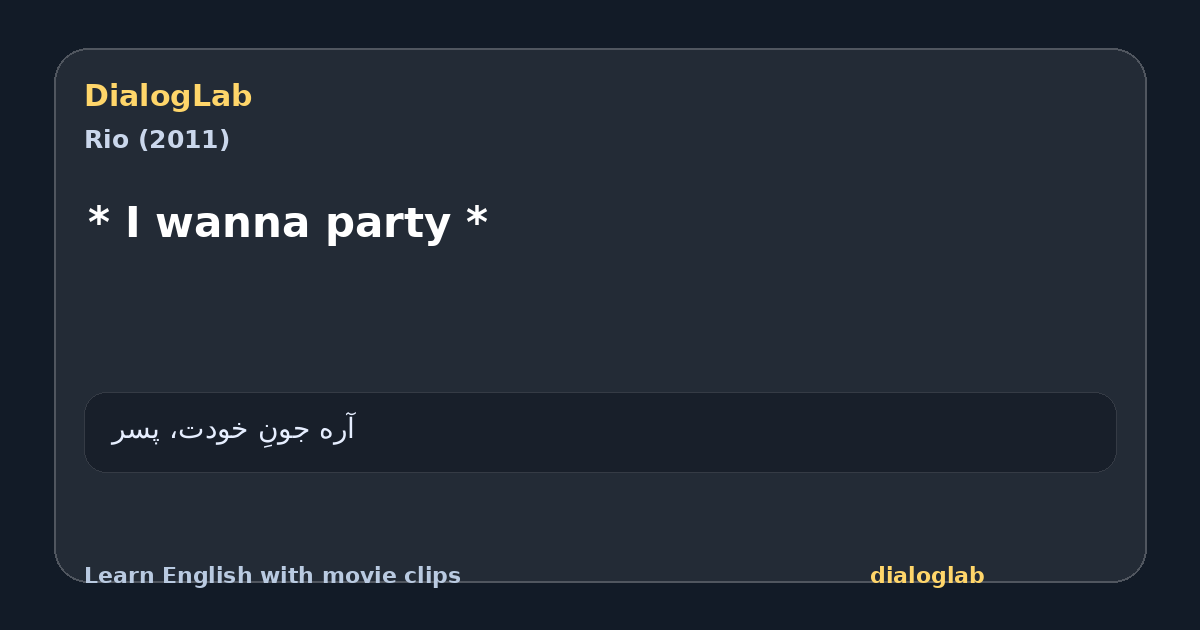 DialogLab
Rio (2011)

* I wanna party *

آره جونِ خودت، پسر

Learn English with movie clips
dialoglab