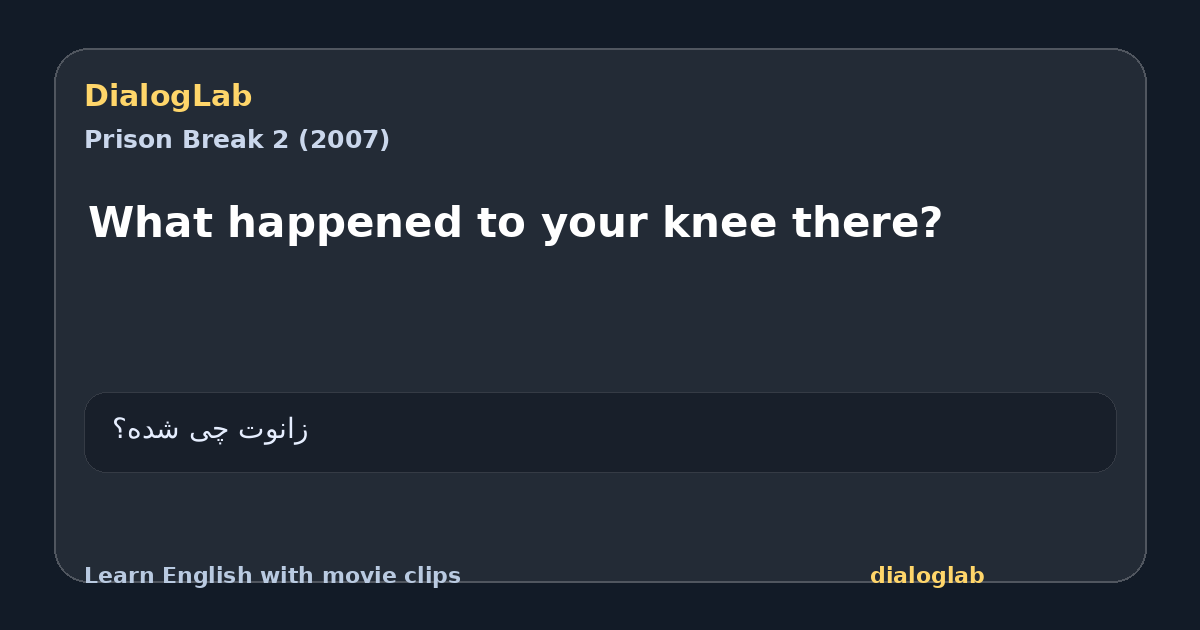 DialogLab
Prison Break 2 (2007)

What happened to your knee there?

زانوت چی شده؟

Learn English with movie clips
dialoglab