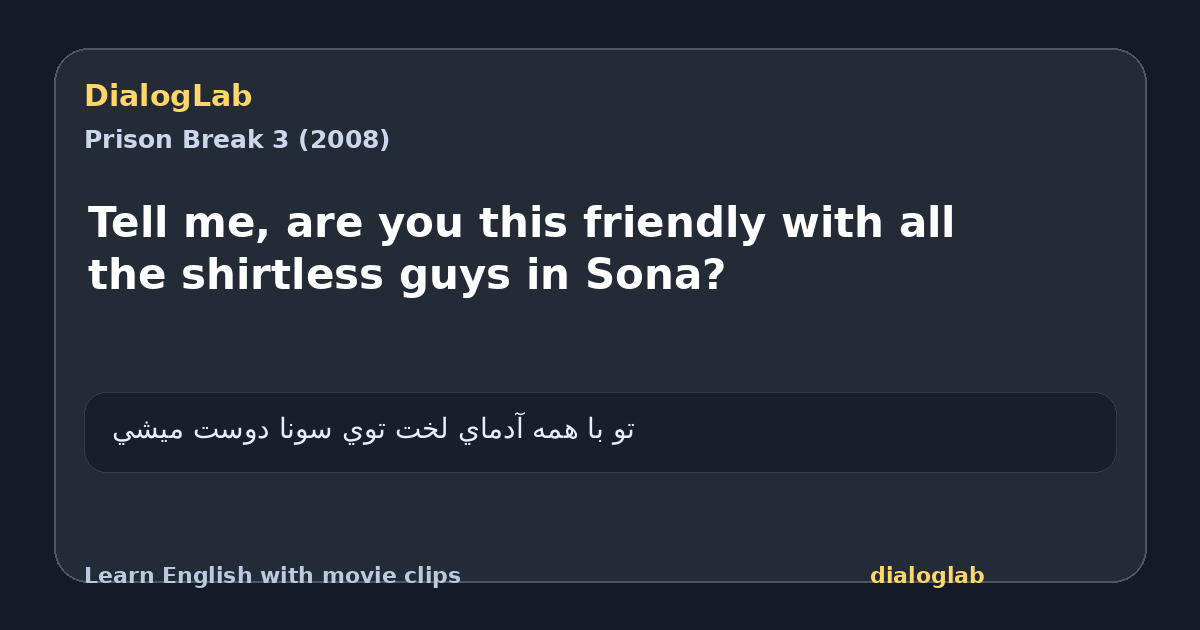 DialogLab
Prison Break 3 (2008)

Tell me, are you this friendly with all the shirtless guys in Sona?

تو با همه آدماي لخت توي سونا دوست ميشي

Learn English with movie clips
dialoglab