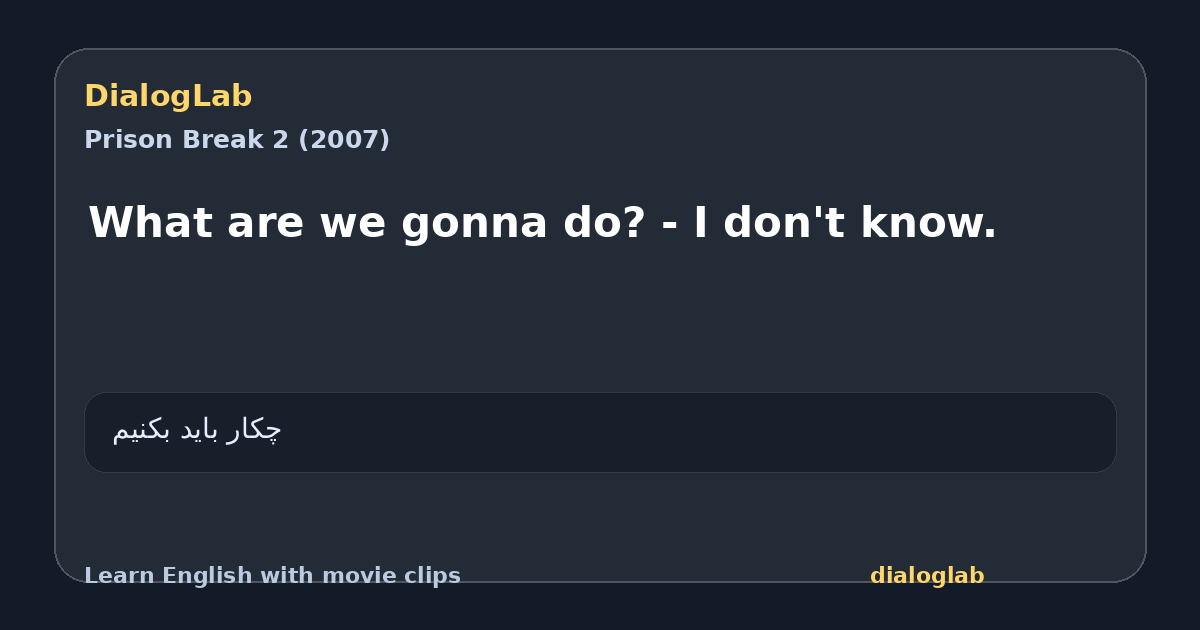 DialogLab
Prison Break 2 (2007)

What are we gonna do? - I don't know.

چکار باید بکنیم

Learn English with movie clips
dialoglab