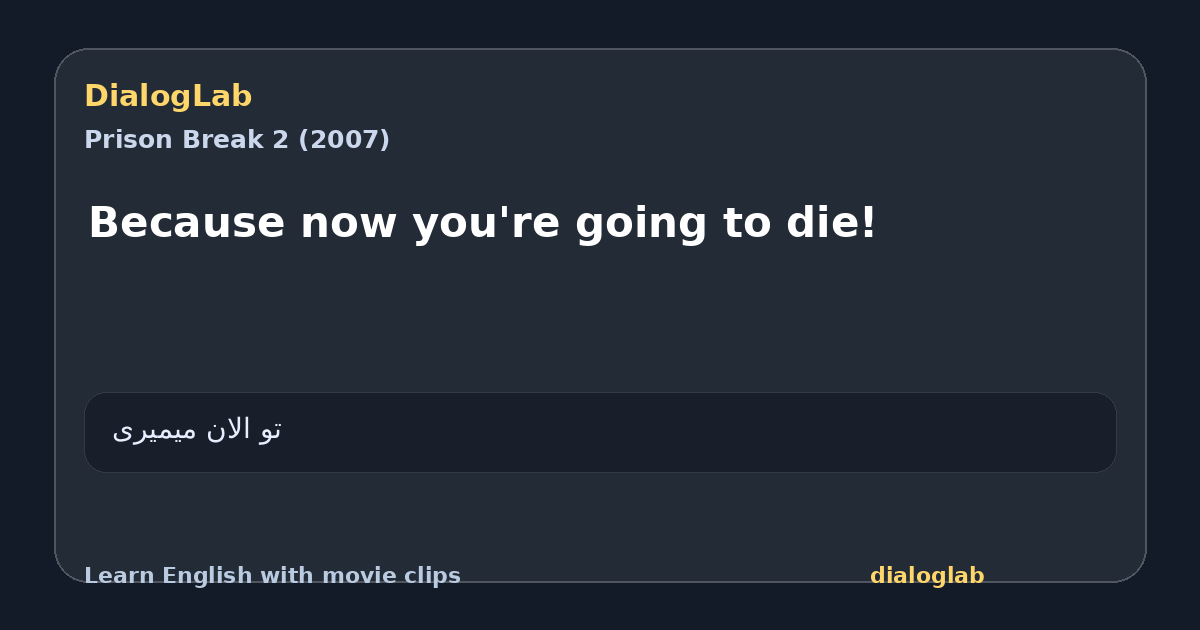 DialogLab
Prison Break 2 (2007)

Because now you're going to die!

تو الان میمیری

Learn English with movie clips
dialoglab