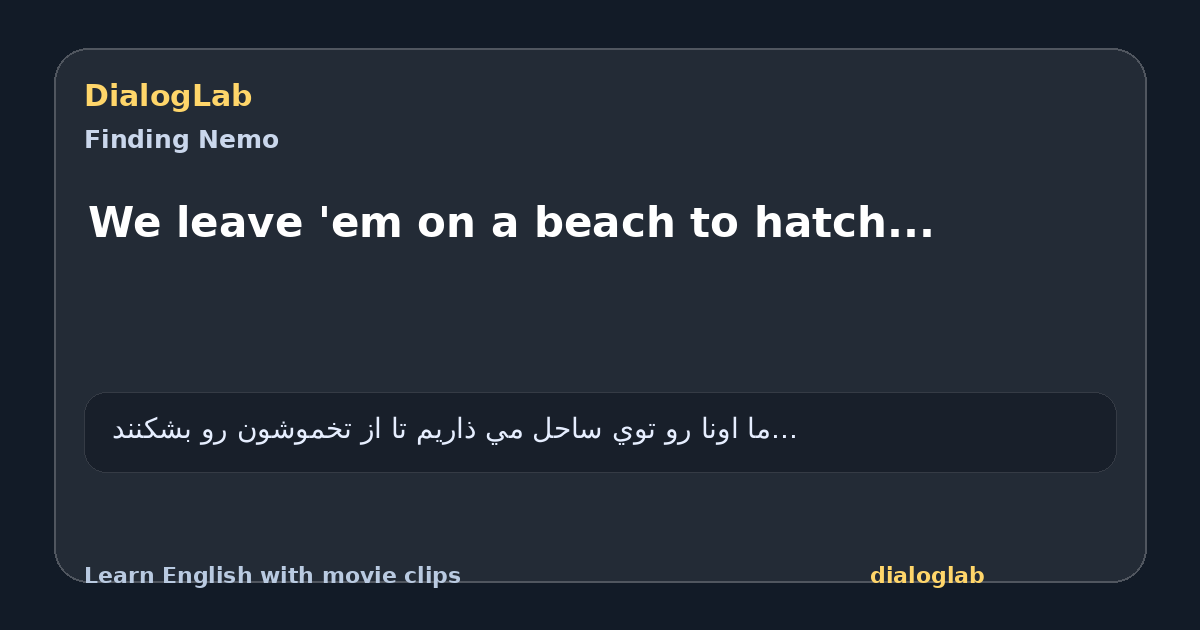 DialogLab
Finding Nemo

We leave 'em on a beach to hatch...

ما اونا رو توي ساحل مي ذاريم تا از تخموشون رو بشكنند...

Learn English with movie clips
dialoglab