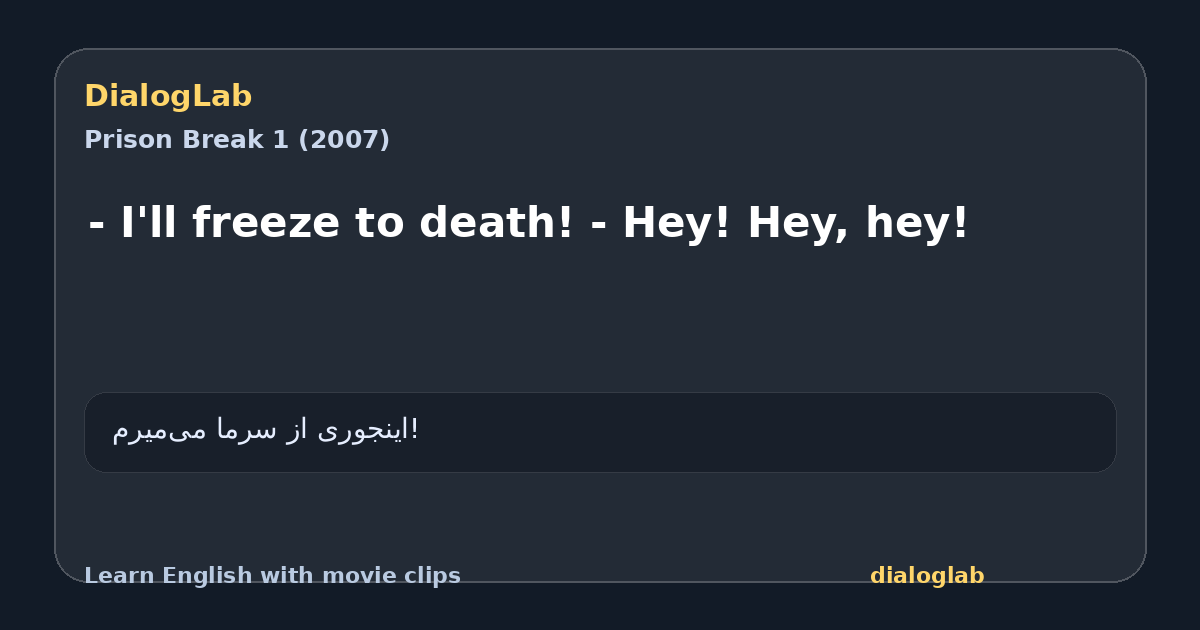 DialogLab
Prison Break 1 (2007)

- I'll freeze to death! - Hey! Hey, hey!

اینجوری از سرما می‌میرم!

Learn English with movie clips
dialoglab