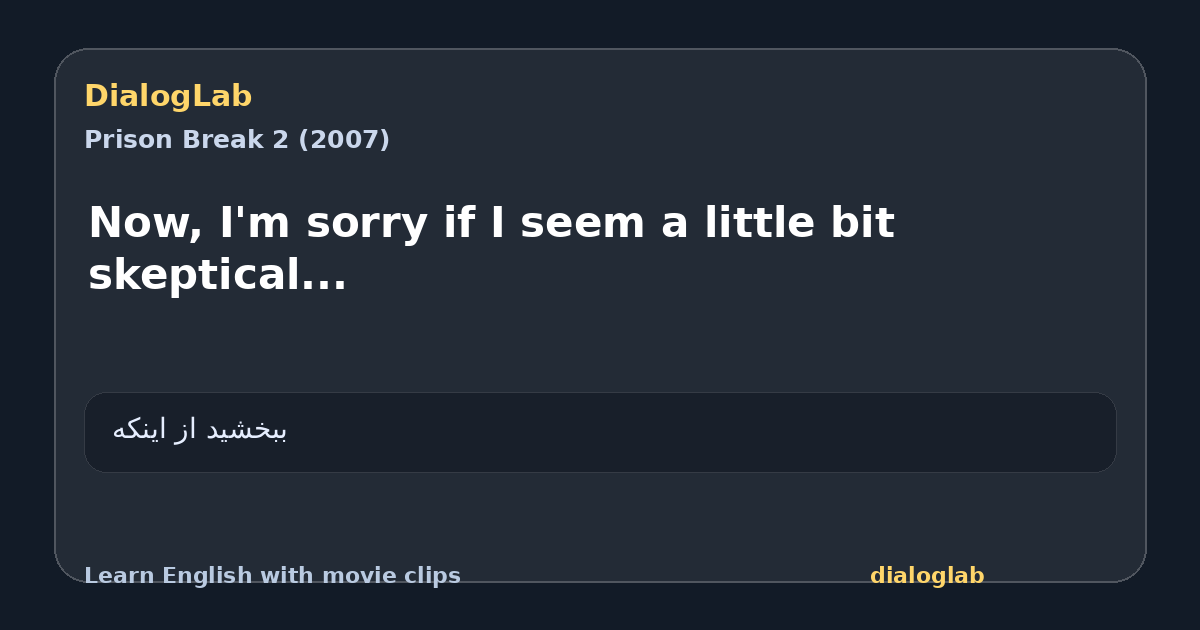 DialogLab
Prison Break 2 (2007)

Now, I'm sorry if I seem a little bit skeptical...

ببخشید از اینکه

Learn English with movie clips
dialoglab