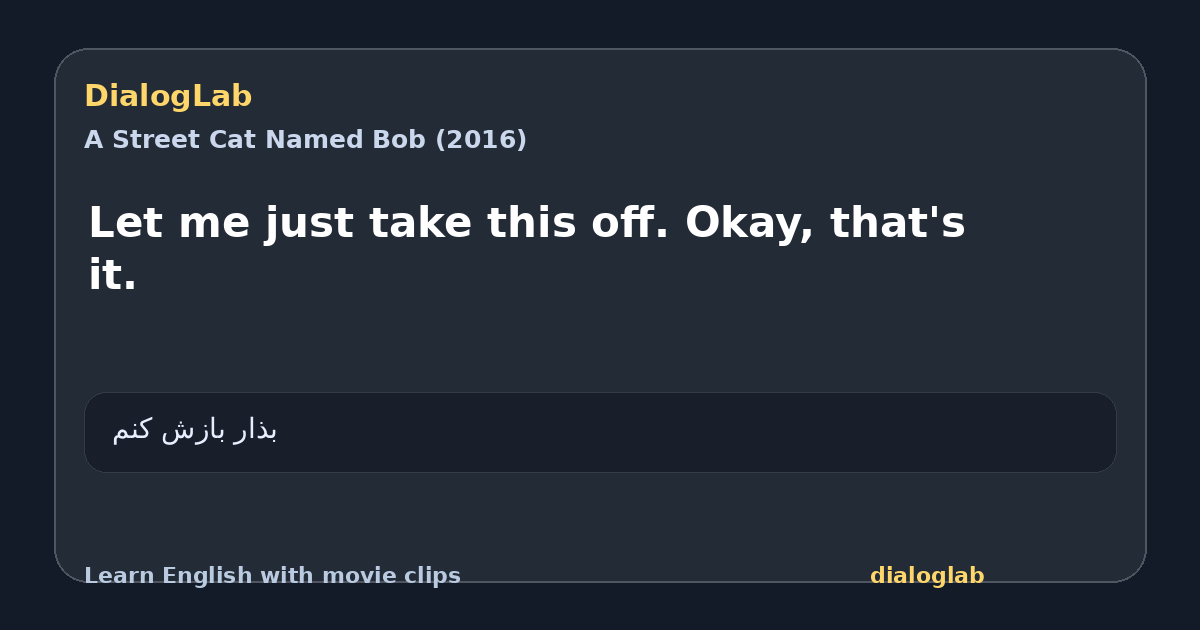 DialogLab
A Street Cat Named Bob (2016)

Let me just take this off. Okay, that's it.

بذار بازش کنم

Learn English with movie clips
dialoglab