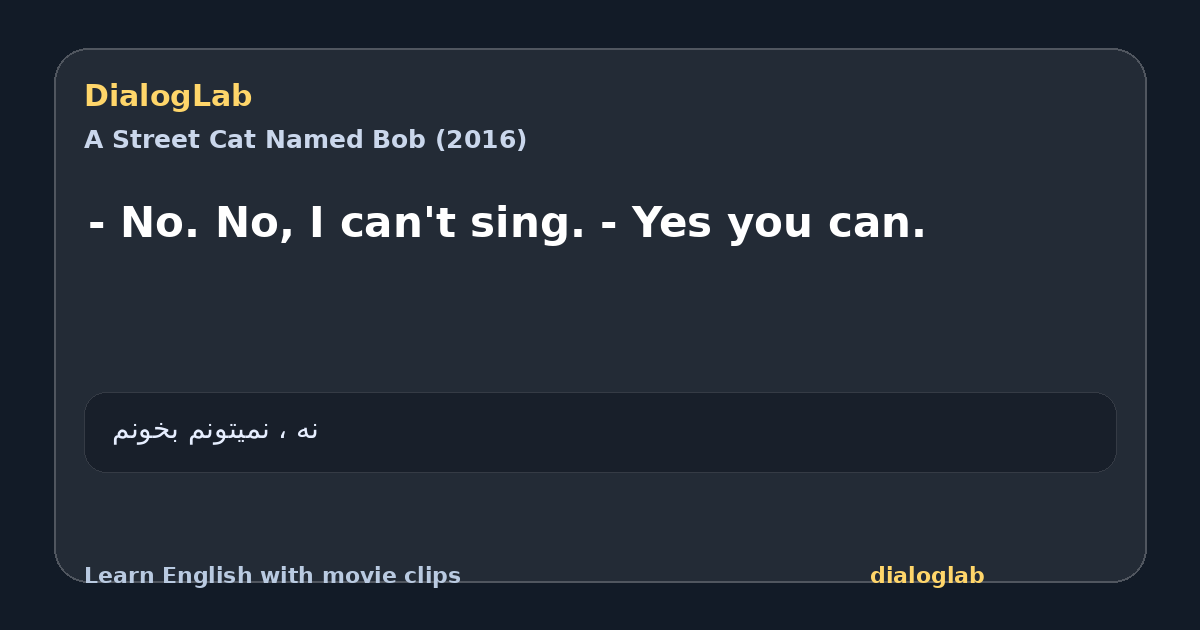 DialogLab
A Street Cat Named Bob (2016)

- No. No, I can't sing. - Yes you can.

نه ، نمیتونم بخونم

Learn English with movie clips
dialoglab