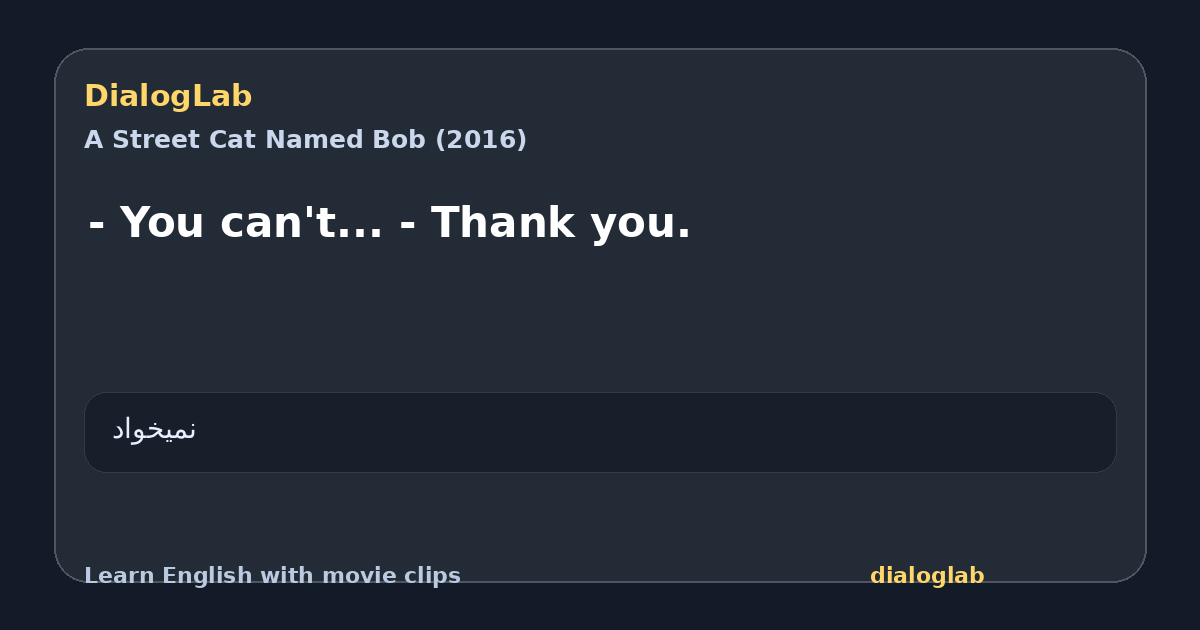 DialogLab
A Street Cat Named Bob (2016)

- You can't... - Thank you.

نمیخواد

Learn English with movie clips

dialoglab