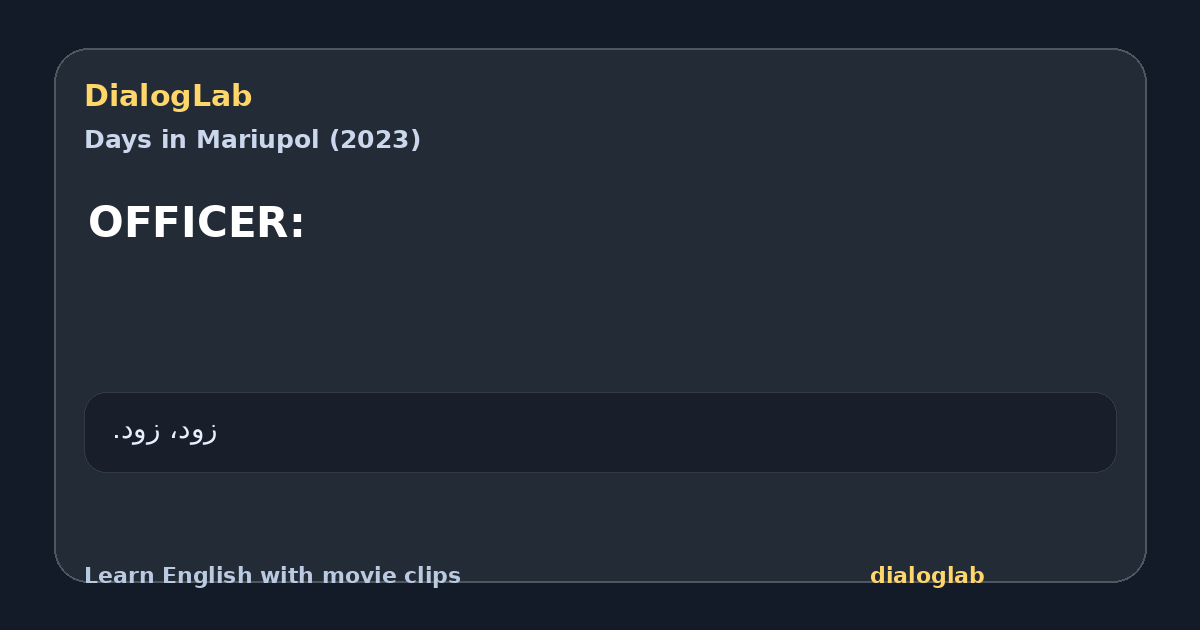 DialogLab
Days in Mariupol (2023)

OFFICER:

زود، زود.

Learn English with movie clips
dialoglab